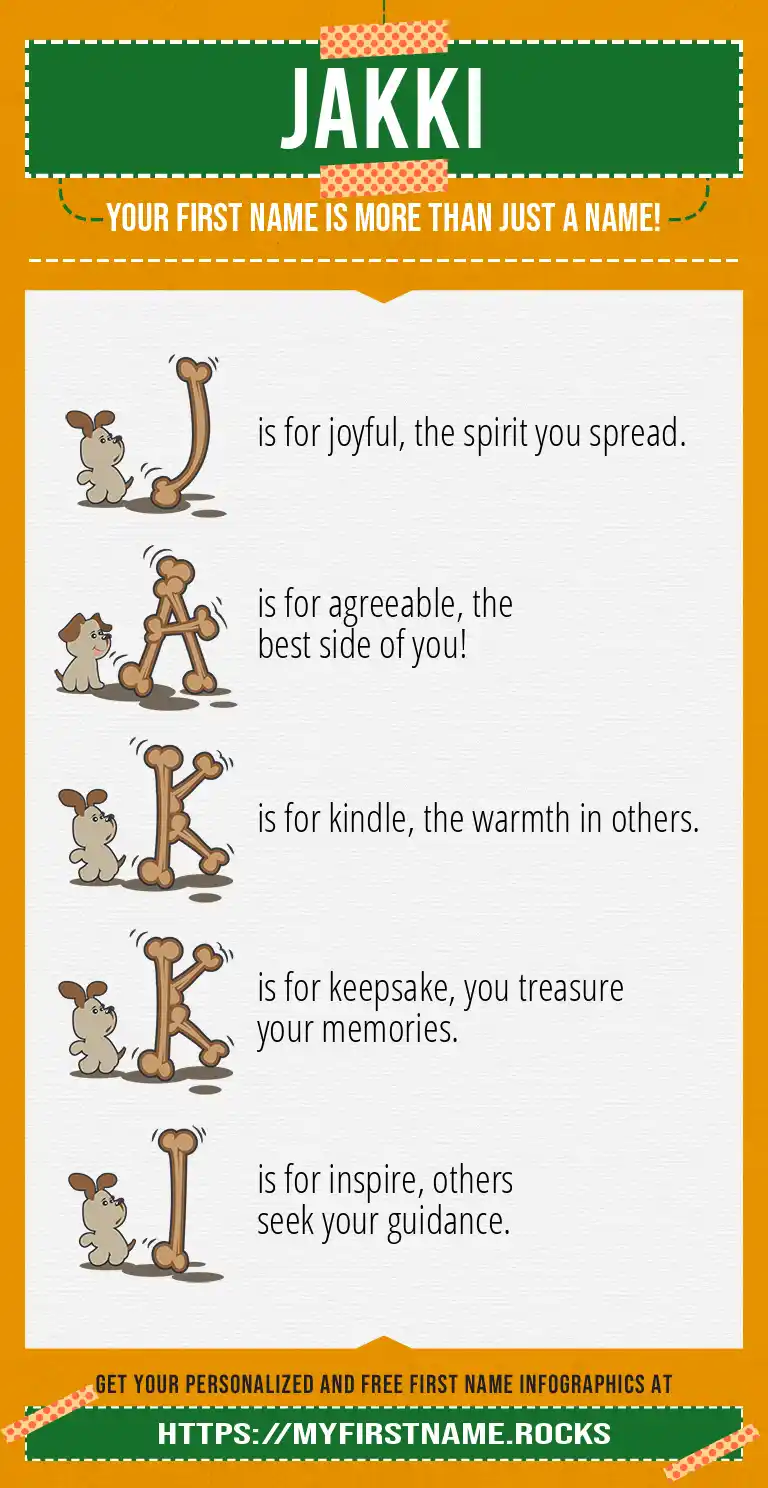 JAKKI

YOUR FIRST NAME IS MORE THAN JUST A NAME!

J is for joyful, the spirit you spread.

A is for agreeable, the best side of you!

K is for kindle, the warmth in others.

K is for keepsake, you treasure your memories.

I is for inspire, others seek your guidance.

GET YOUR PERSONALIZED AND FREE FIRST NAME INFOGRAPHICS AT

HTTPS://MYFIRSTNAME.ROCKS