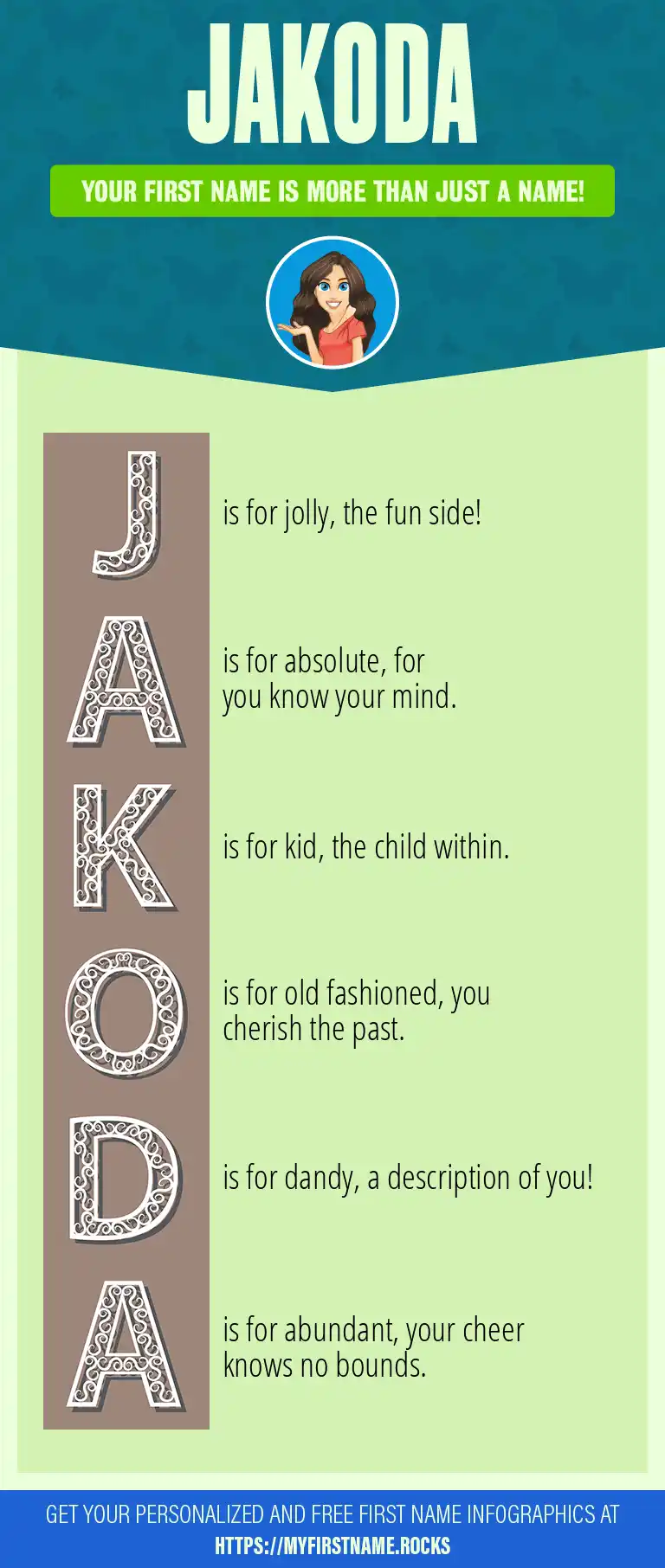 JAKODA

YOUR FIRST NAME IS MORE THAN JUST A NAME!

J is for jolly, the fun side!

A is for absolute, for you know your mind.

K is for kid, the child within.

O is for old fashioned, you cherish the past.

D is for dandy, a description of you!

A is for abundant, your cheer knows no bounds.

GET YOUR PERSONALIZED AND FREE FIRST NAME INFOGRAPHICS AT
HTTPS://MYFIRSTNAME.ROCKS