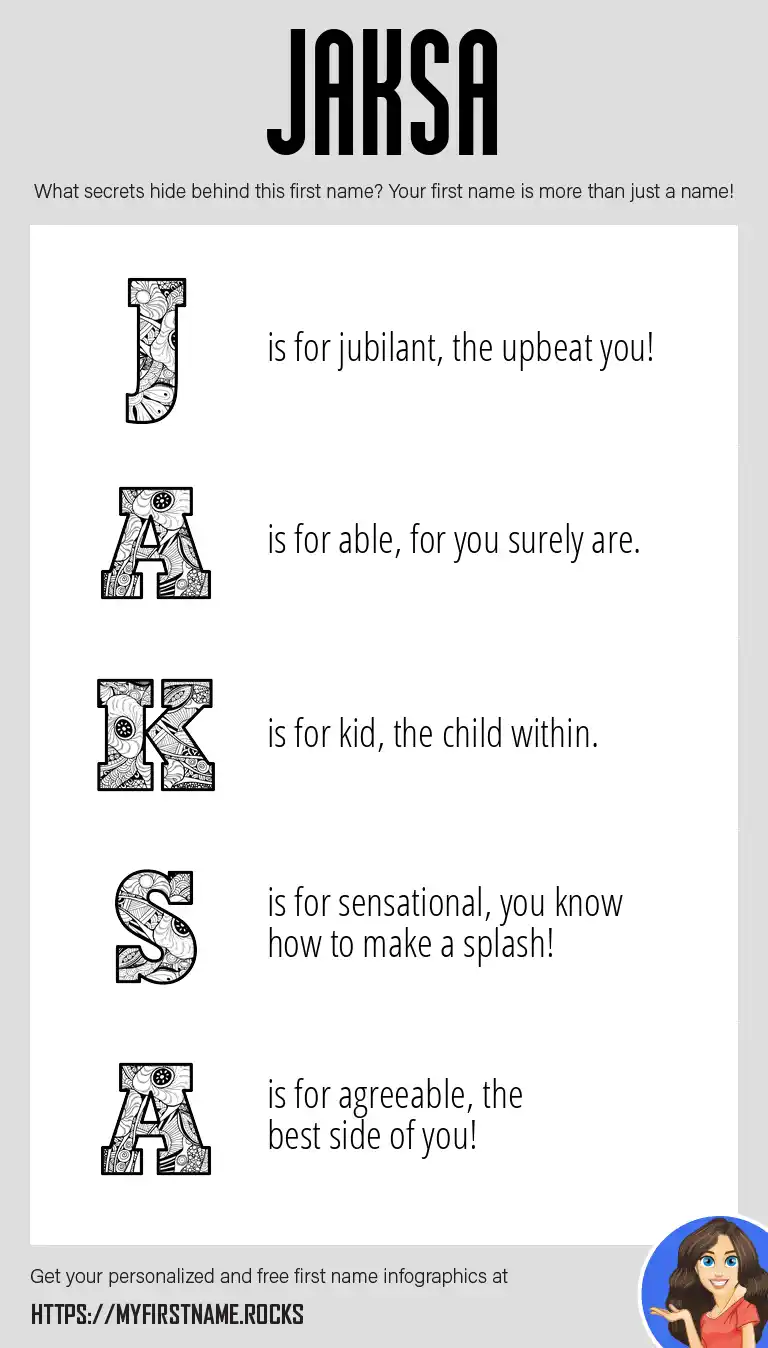 JAKSA

What secrets hide behind this first name? Your first name is more than just a name!

J is for jubilant, the upbeat you!

A is for able, for you surely are.

K is for kid, the child within.

S is for sensational, you know how to make a splash!

A is for agreeable, the best side of you!

Get your personalized and free first name infographics at

HTTPS://MYFIRSTNAME.ROCKS