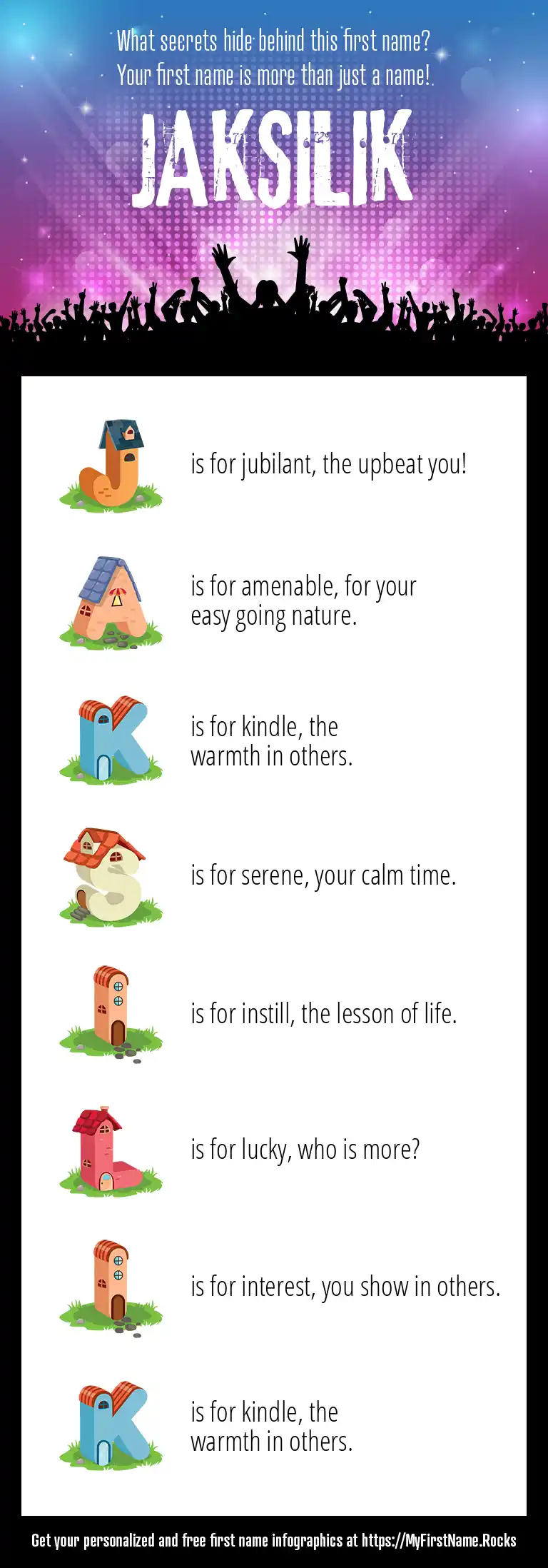 What secrets hide behind this first name?
Your first name is more than just a name!

JAKSILIK

J is for jubilant, the upbeat you!

A is for amenable, for your easy going nature.

K is for kindle, the warmth in others.

S is for serene, your calm time.

I is for instill, the lesson of life.

L is for lucky, who is more?

I is for interest, you show in others.

K is for kindle, the warmth in others.

Get your personalized and free first name infographics at https://MyFirstName.Rocks