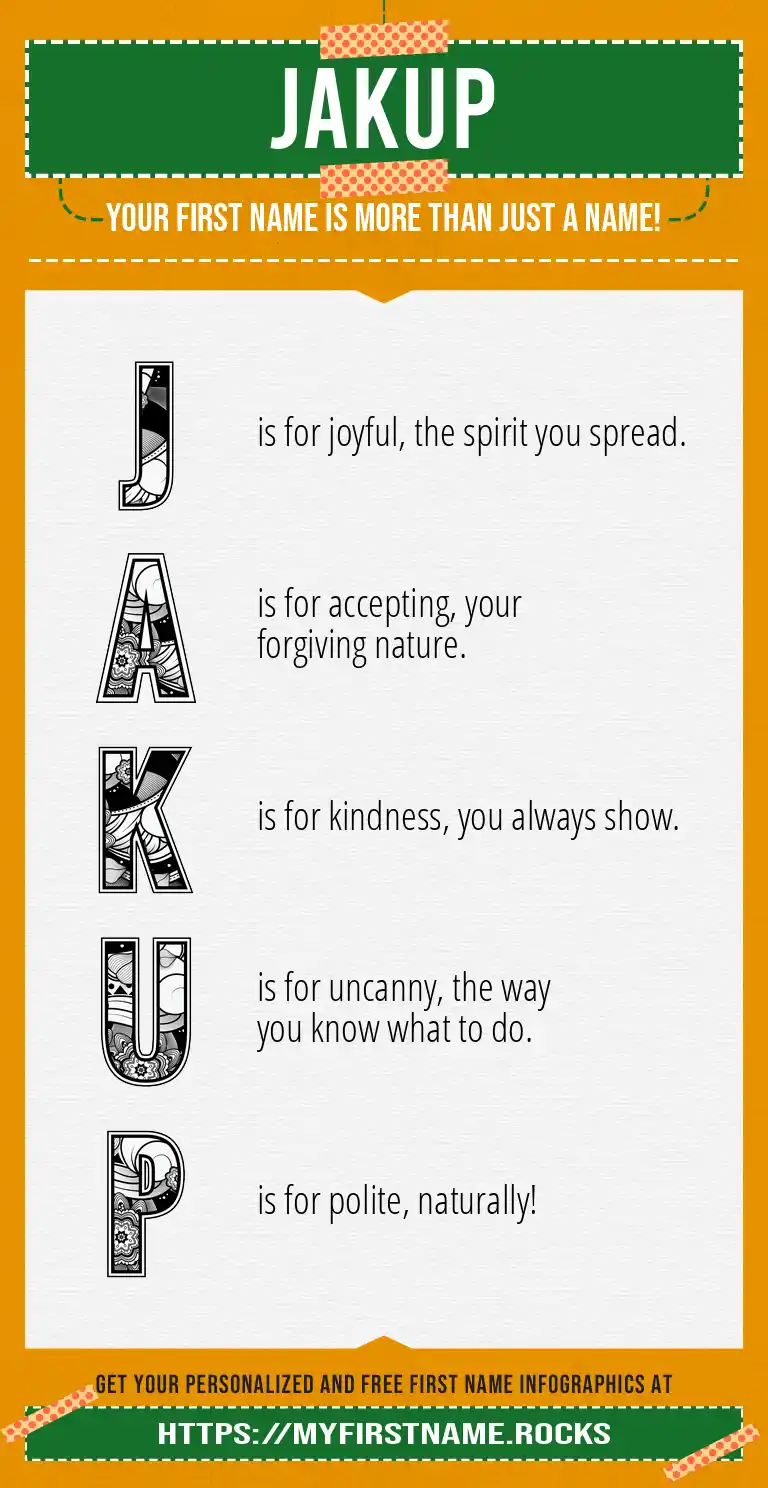 JAKUP

YOUR FIRST NAME IS MORE THAN JUST A NAME!

J is for joyful, the spirit you spread.

A is for accepting, your forgiving nature.

K is for kindness, you always show.

U is for uncanny, the way you know what to do.

P is for polite, naturally!

GET YOUR PERSONALIZED AND FREE FIRST NAME INFOGRAPHICS AT

HTTPS://MYFIRSTNAME.ROCKS