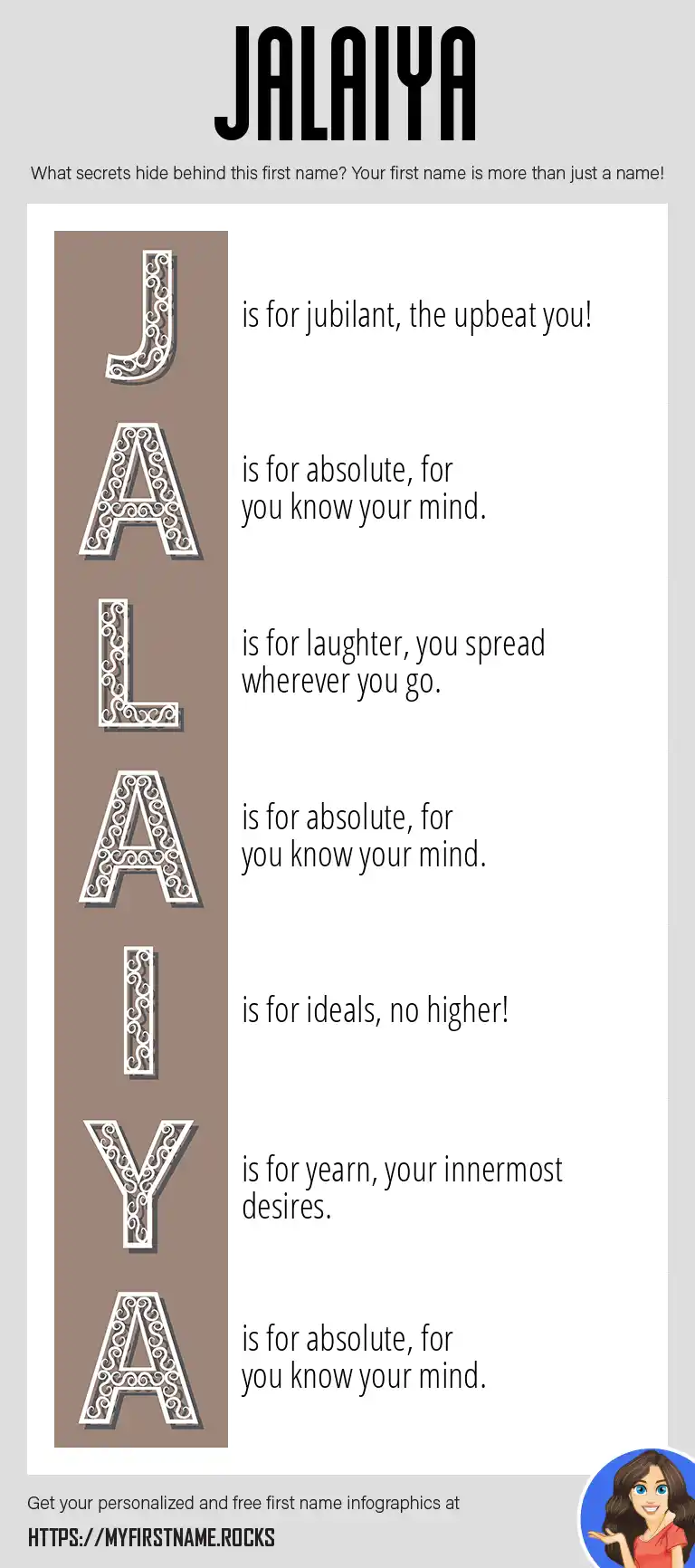 JALAIYA

What secrets hide behind this first name? Your first name is more than just a name!

J is for jubilant, the upbeat you!

A is for absolute, for you know your mind.

L is for laughter, you spread wherever you go.

A is for absolute, for you know your mind.

I is for ideals, no higher!

Y is for yearn, your innermost desires.

A is for absolute, for you know your mind.

Get your personalized and free first name infographics at

HTTPS://MYFIRSTNAME.ROCKS