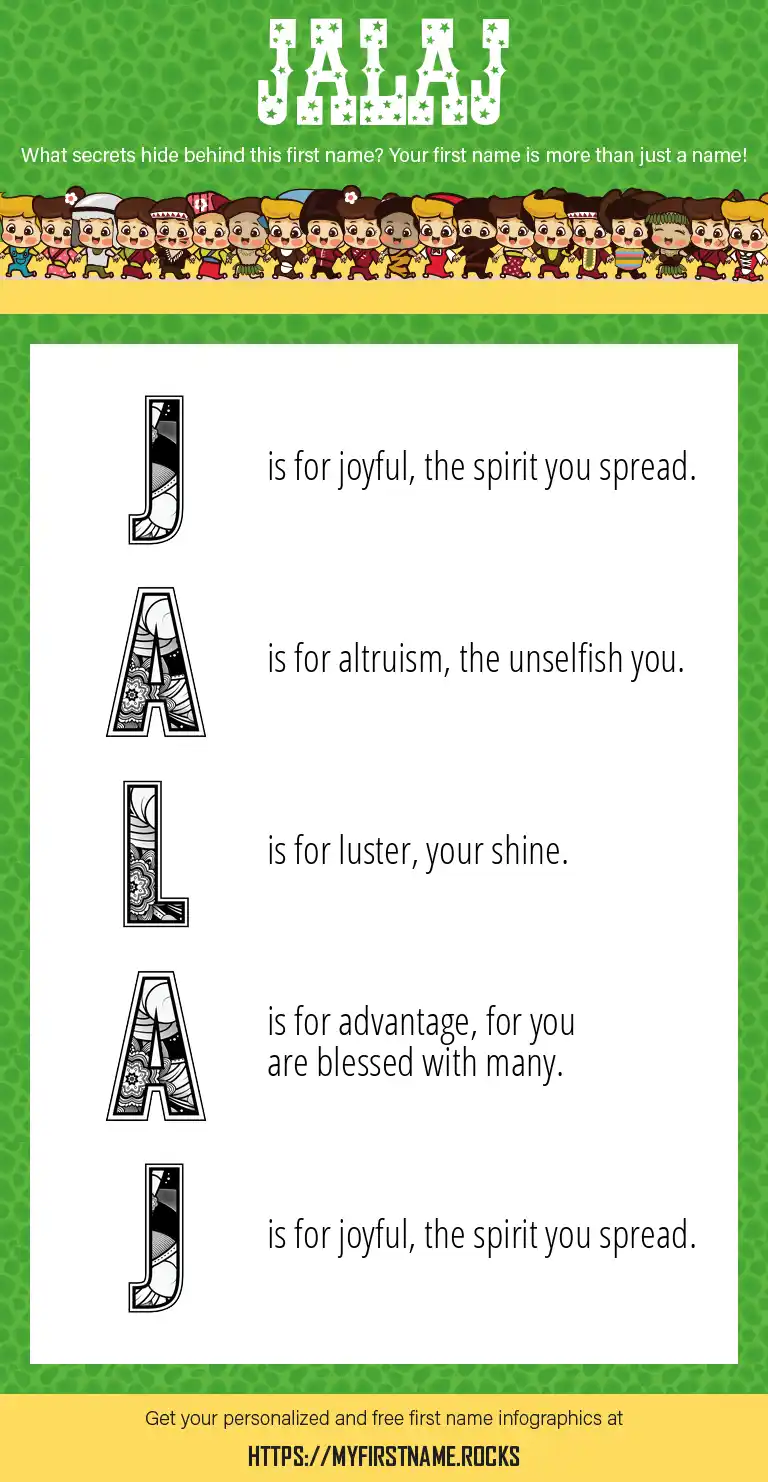 JALAJ

What secrets hide behind this first name? Your first name is more than just a name!

J is for joyful, the spirit you spread.

A is for altruism, the unselfish you.

L is for luster, your shine.

A is for advantage, for you are blessed with many.

J is for joyful, the spirit you spread.

Get your personalized and free first name infographics at

HTTPS://MYFIRSTNAME.ROCKS