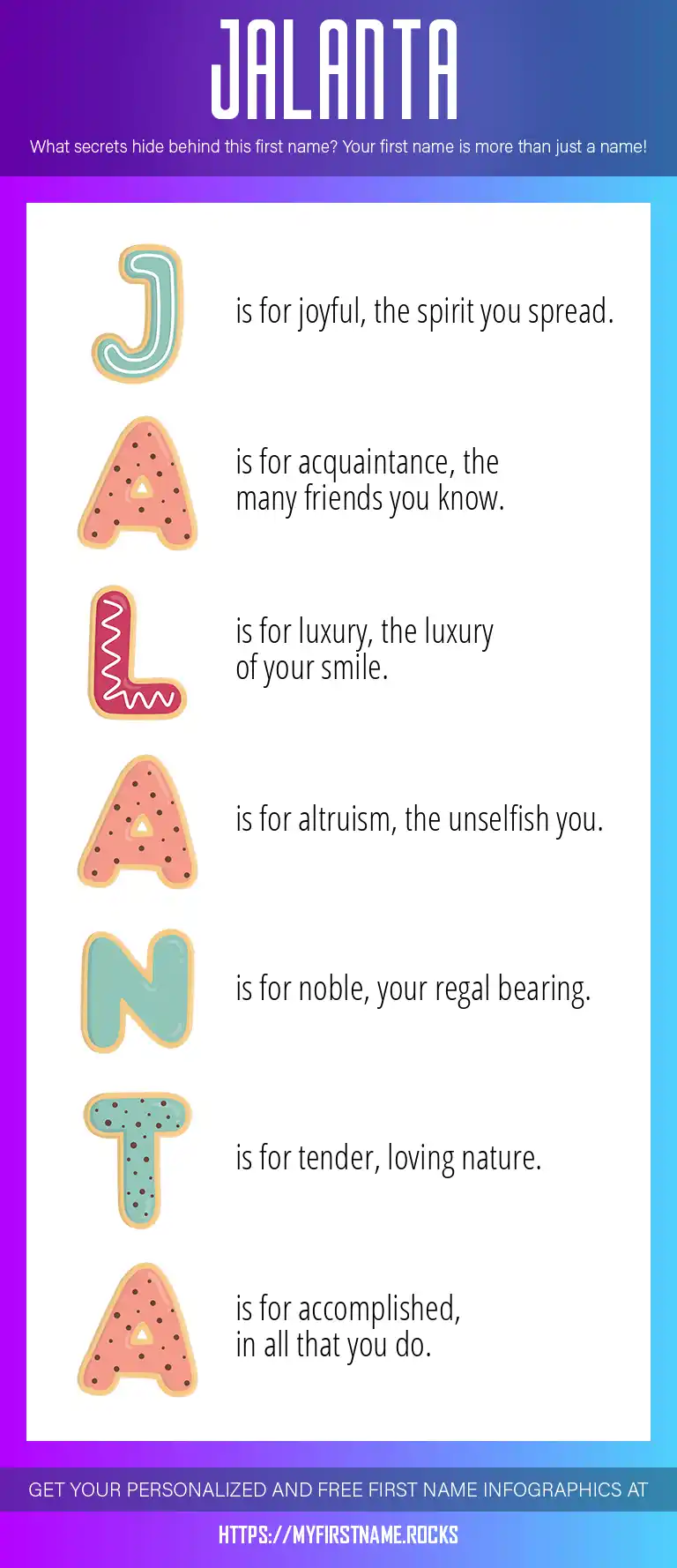 JALANTA

What secrets hide behind this first name? Your first name is more than just a name!

J is for joyful, the spirit you spread.

A is for acquaintance, the many friends you know.

L is for luxury, the luxury of your smile.

A is for altruism, the unselfish you.

N is for noble, your regal bearing.

T is for tender, loving nature.

A is for accomplished, in all that you do.

GET YOUR PERSONALIZED AND FREE FIRST NAME INFOGRAPHICS AT

HTTPS://MYFIRSTNAME.ROCKS