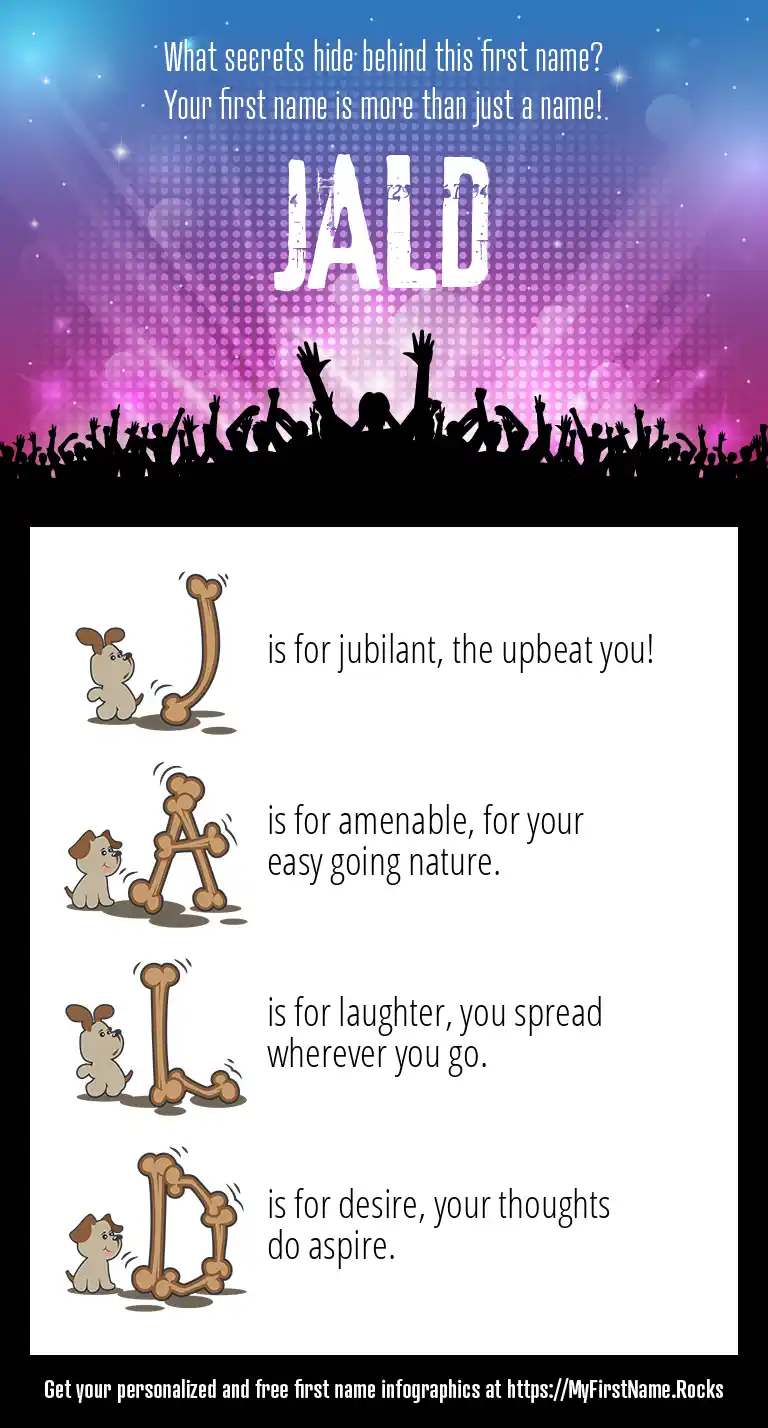 What secrets hide behind this first name?
Your first name is more than just a name!

JALD

J is for jubilant, the upbeat you!

A is for amenable, for your easy going nature.

L is for laughter, you spread wherever you go.

D is for desire, your thoughts do aspire.

Get your personalized and free first name infographics at https://MyFirstName.Rocks