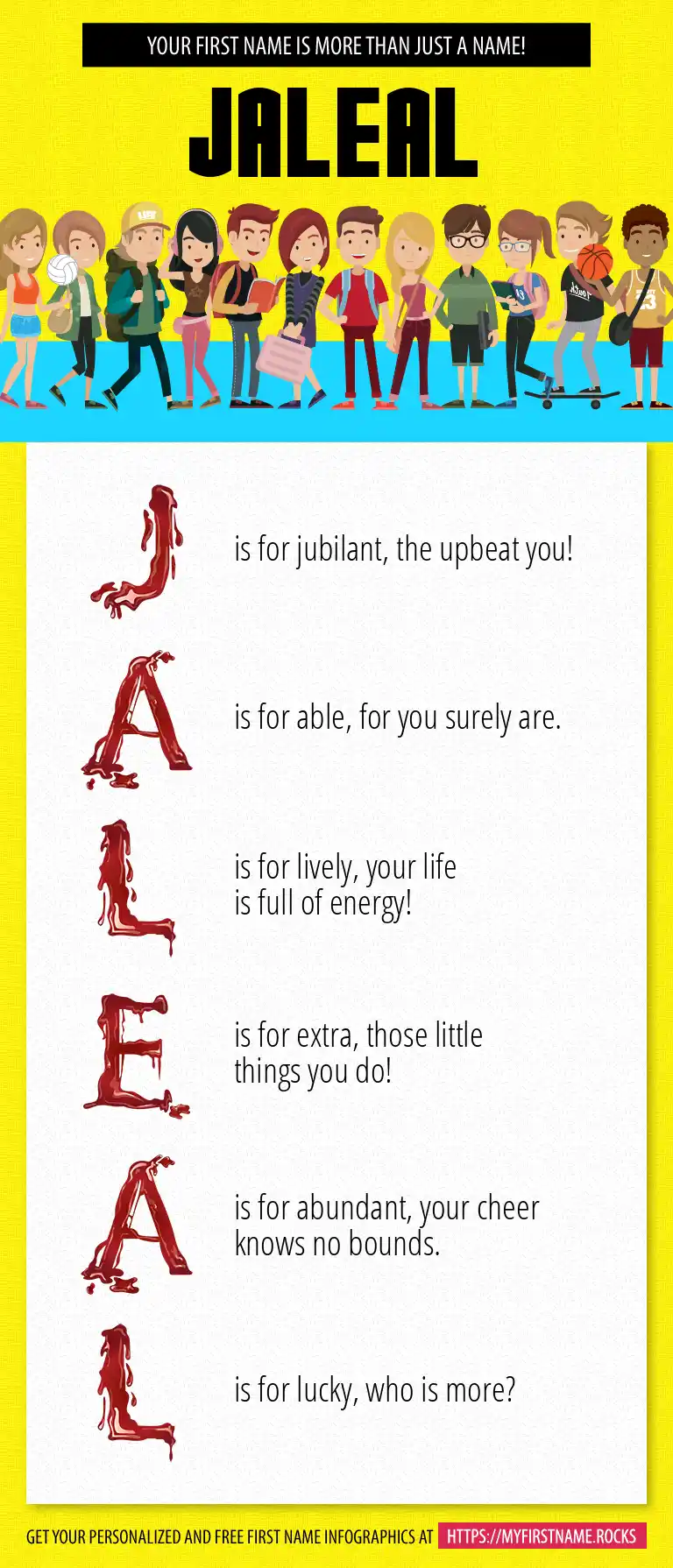 YOUR FIRST NAME IS MORE THAN JUST A NAME!

JALEAL

J is for jubilant, the upbeat you!

A is for able, for you surely are.

L is for lively, your life is full of energy!

E is for extra, those little things you do!

A is for abundant, your cheer knows no bounds.

L is for lucky, who is more?

GET YOUR PERSONALIZED AND FREE FIRST NAME INFOGRAPHICS AT HTTPS://MYFIRSTNAME.ROCKS