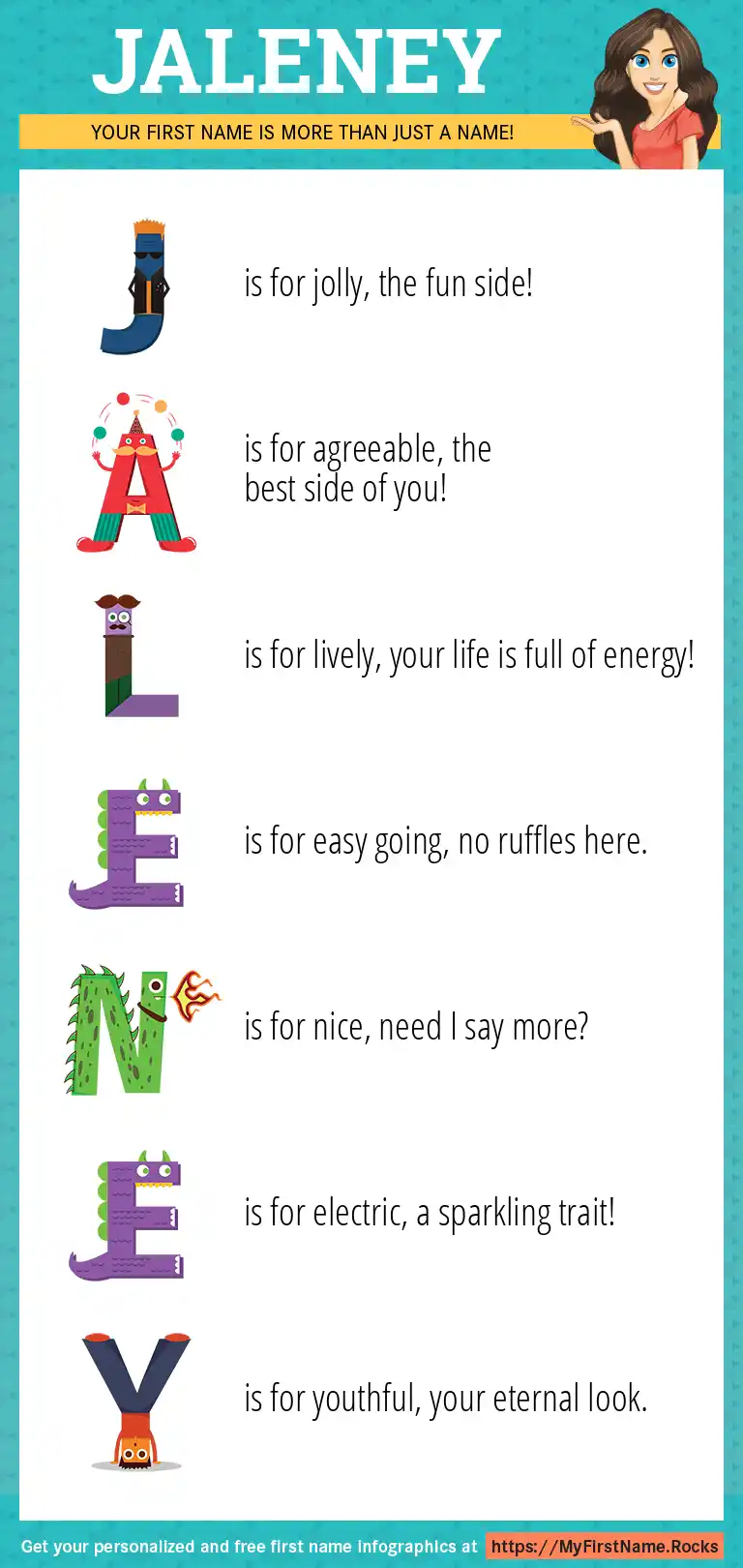 JALENEY

YOUR FIRST NAME IS MORE THAN JUST A NAME!

J is for jolly, the fun side!

A is for agreeable, the best side of you!

L is for lively, your life is full of energy!

E is for easy going, no ruffles here.

N is for nice, need I say more?

E is for electric, a sparkling trait!

Y is for youthful, your eternal look.

Get your personalized and free first name infographics at https://MyFirstName.Rocks