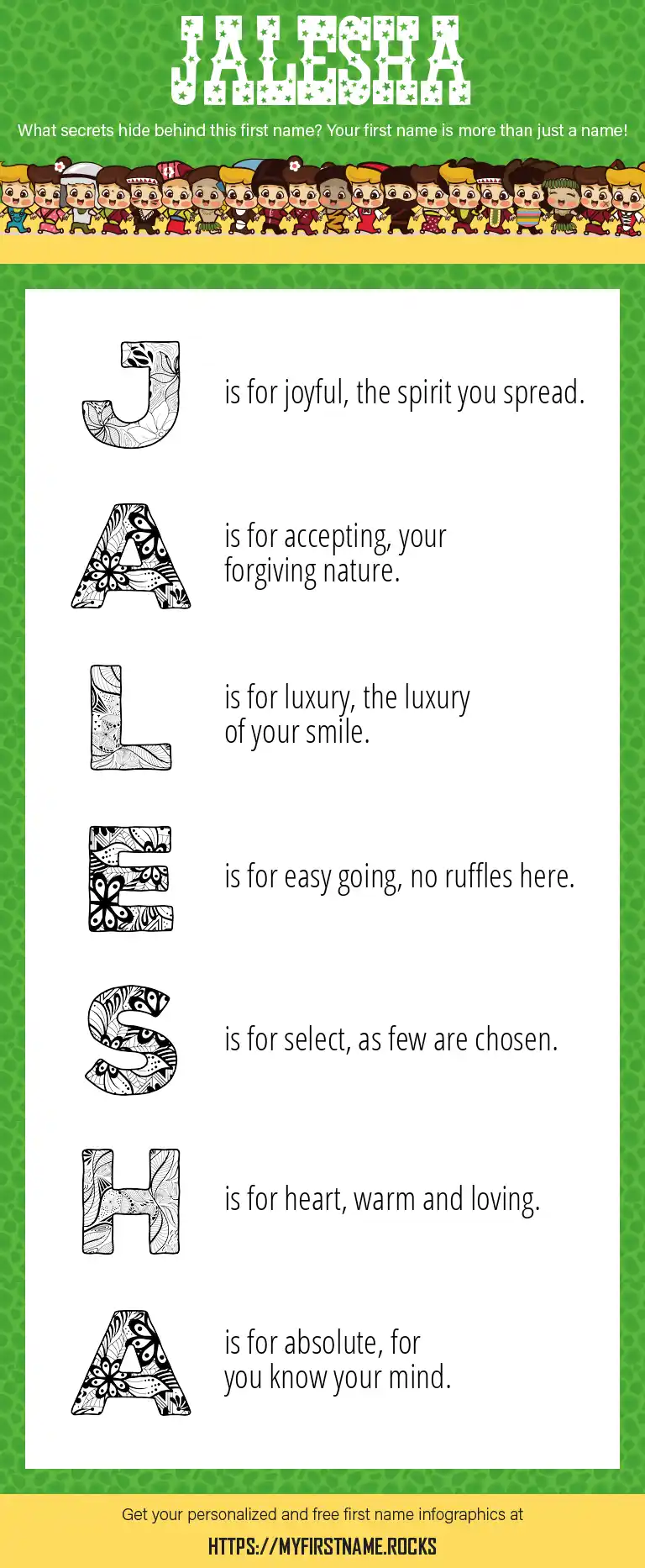 JALESHA

What secrets hide behind this first name? Your first name is more than just a name!

J is for joyful, the spirit you spread.

A is for accepting, your forgiving nature.

L is for luxury, the luxury of your smile.

E is for easy going, no ruffles here.

S is for select, as few are chosen.

H is for heart, warm and loving.

A is for absolute, for you know your mind.

Get your personalized and free first name infographics at

HTTPS://MYFIRSTNAME.ROCKS