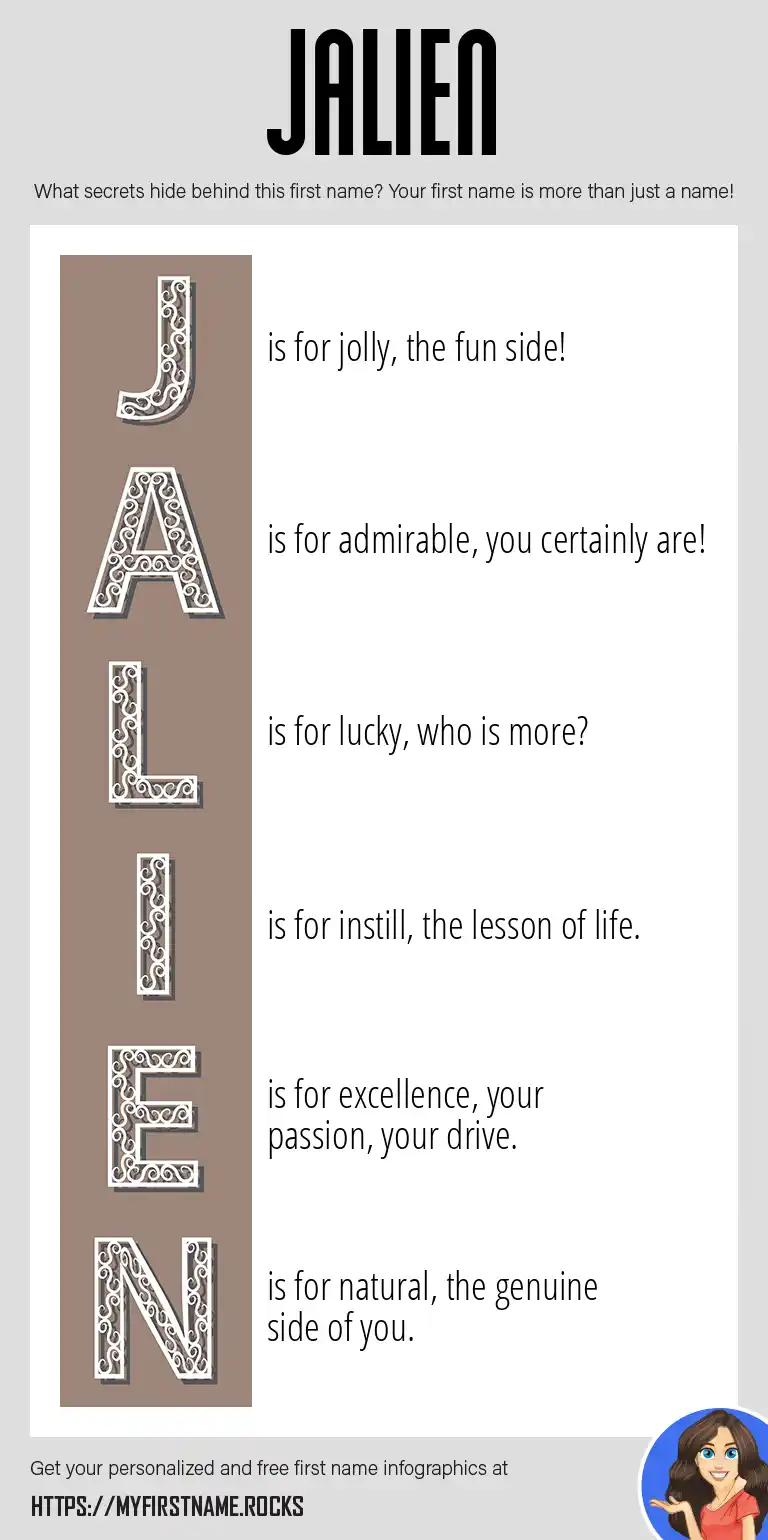 JALIEN

What secrets hide behind this first name? Your first name is more than just a name!

J is for jolly, the fun side!

A is for admirable, you certainly are!

L is for lucky, who is more?

I is for instill, the lesson of life.

E is for excellence, your passion, your drive.

N is for natural, the genuine side of you.

Get your personalized and free first name infographics at

HTTPS://MYFIRSTNAME.ROCKS