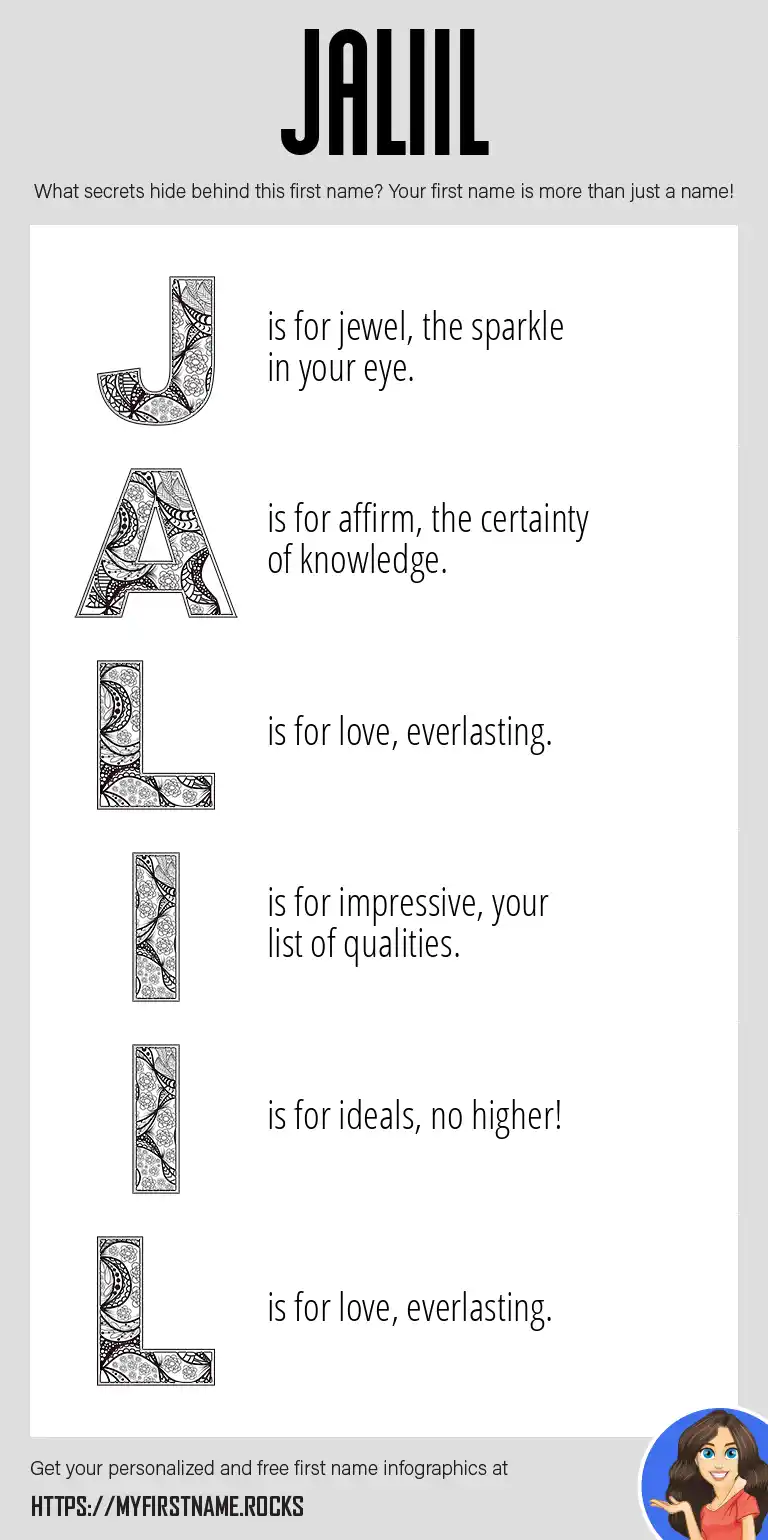 JALIIL

What secrets hide behind this first name? Your first name is more than just a name!

J is for jewel, the sparkle in your eye.

A is for affirm, the certainty of knowledge.

L is for love, everlasting.

I is for impressive, your list of qualities.

I is for ideals, no higher!

L is for love, everlasting.

Get your personalized and free first name infographics at

HTTPS://MYFIRSTNAME.ROCKS