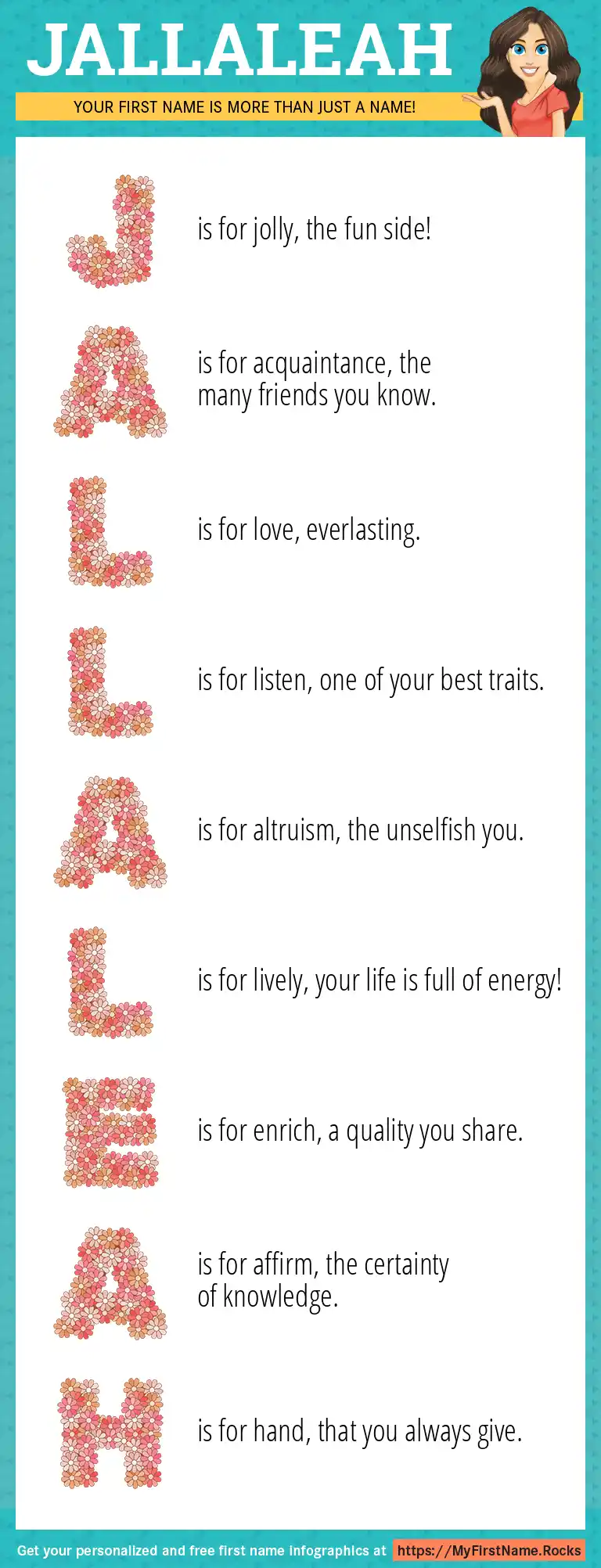 JALLALEAH

YOUR FIRST NAME IS MORE THAN JUST A NAME!

J is for jolly, the fun side!

A is for acquaintance, the many friends you know.

L is for love, everlasting.

L is for listen, one of your best traits.

A is for altruism, the unselfish you.

L is for lively, your life is full of energy!

E is for enrich, a quality you share.

A is for affirm, the certainty of knowledge.

H is for hand, that you always give.

Get your personalized and free first name infographics at https://MyFirstName.Rocks