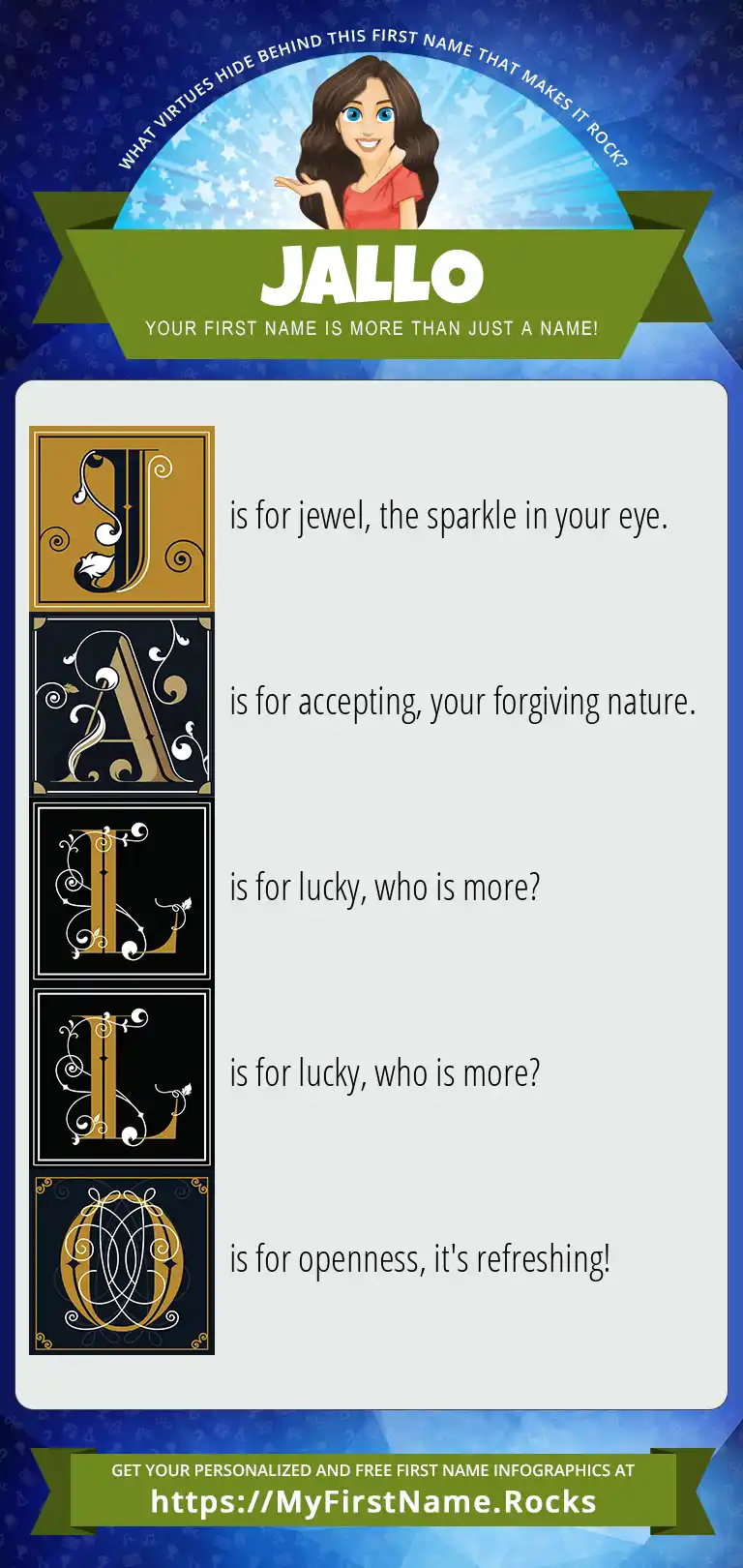 WHAT VIRTUES HIDE BEHIND THIS FIRST NAME THAT MAKES IT ROCK?

JALLO

YOUR FIRST NAME IS MORE THAN JUST A NAME!

J is for jewel, the sparkle in your eye.

A is for accepting, your forgiving nature.

L is for lucky, who is more?

L is for lucky, who is more?

O is for openness, it's refreshing!

GET YOUR PERSONALIZED AND FREE FIRST NAME INFOGRAPHICS AT
https://MyFirstName.Rocks