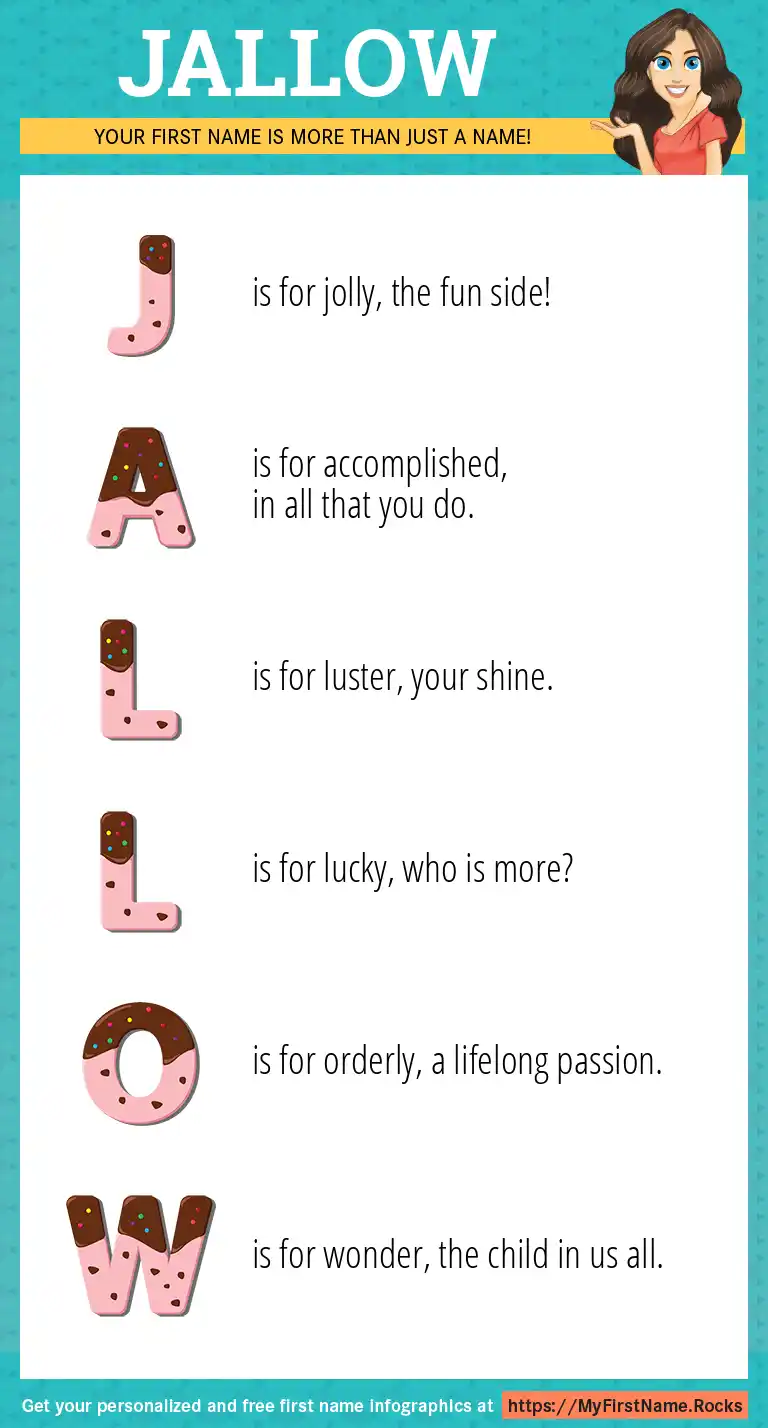 JALLOW

YOUR FIRST NAME IS MORE THAN JUST A NAME!

J is for jolly, the fun side!

A is for accomplished, in all that you do.

L is for luster, your shine.

L is for lucky, who is more?

O is for orderly, a lifelong passion.

W is for wonder, the child in us all.

Get your personalized and free first name infographics at https://MyFirstName.Rocks