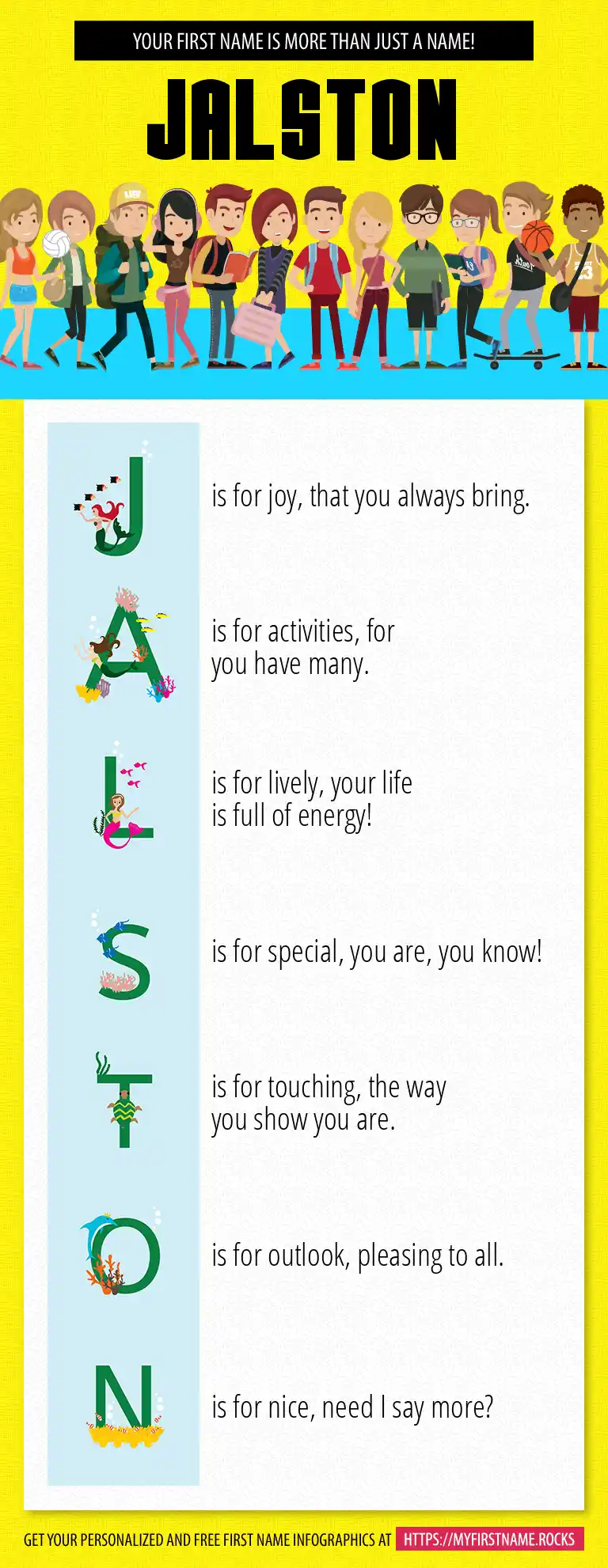 YOUR FIRST NAME IS MORE THAN JUST A NAME!

JALSTON

J is for joy, that you always bring.

A is for activities, for you have many.

L is for lively, your life is full of energy!

S is for special, you are, you know!

T is for touching, the way you show you are.

O is for outlook, pleasing to all.

N is for nice, need I say more?

GET YOUR PERSONALIZED AND FREE FIRST NAME INFOGRAPHICS AT HTTPS://MYFIRSTNAME.ROCKS