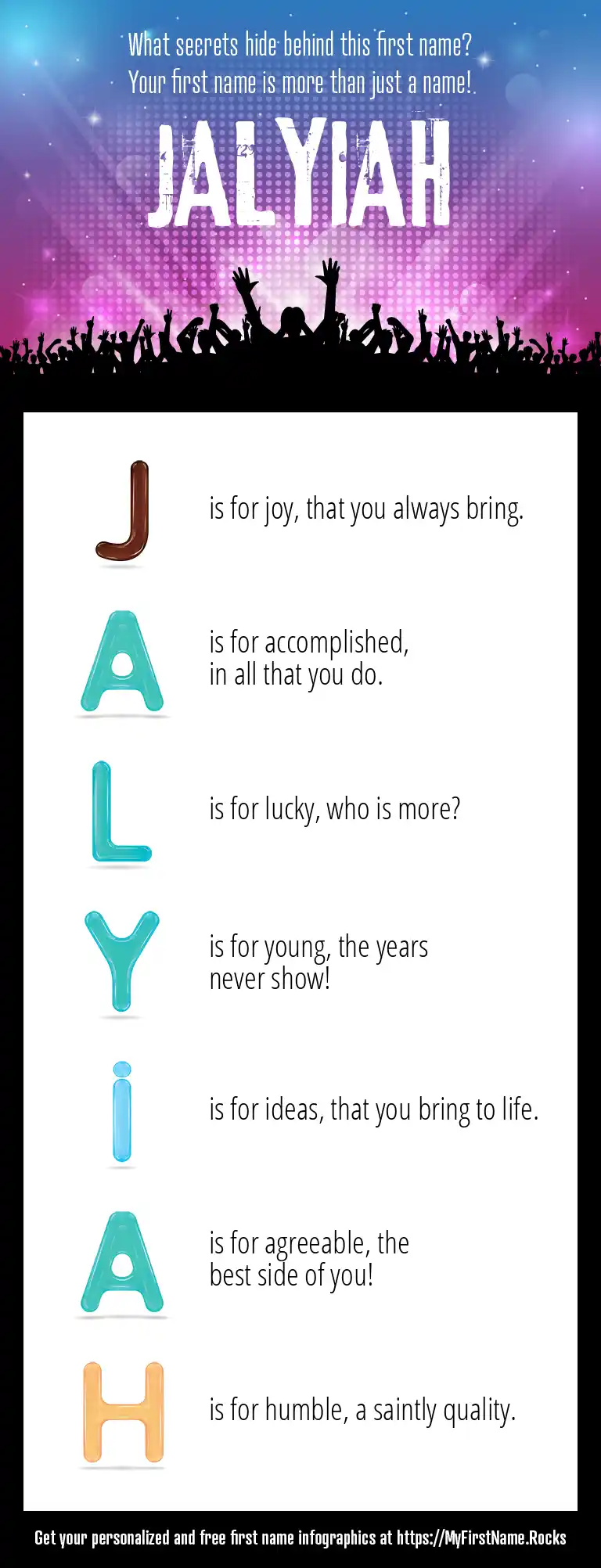 What secrets hide behind this first name?
Your first name is more than just a name!

JALYIAH

J is for joy, that you always bring.

A is for accomplished, in all that you do.

L is for lucky, who is more?

Y is for young, the years never show!

i is for ideas, that you bring to life.

A is for agreeable, the best side of you!

H is for humble, a saintly quality.

Get your personalized and free first name infographics at https://MyFirstName.Rocks