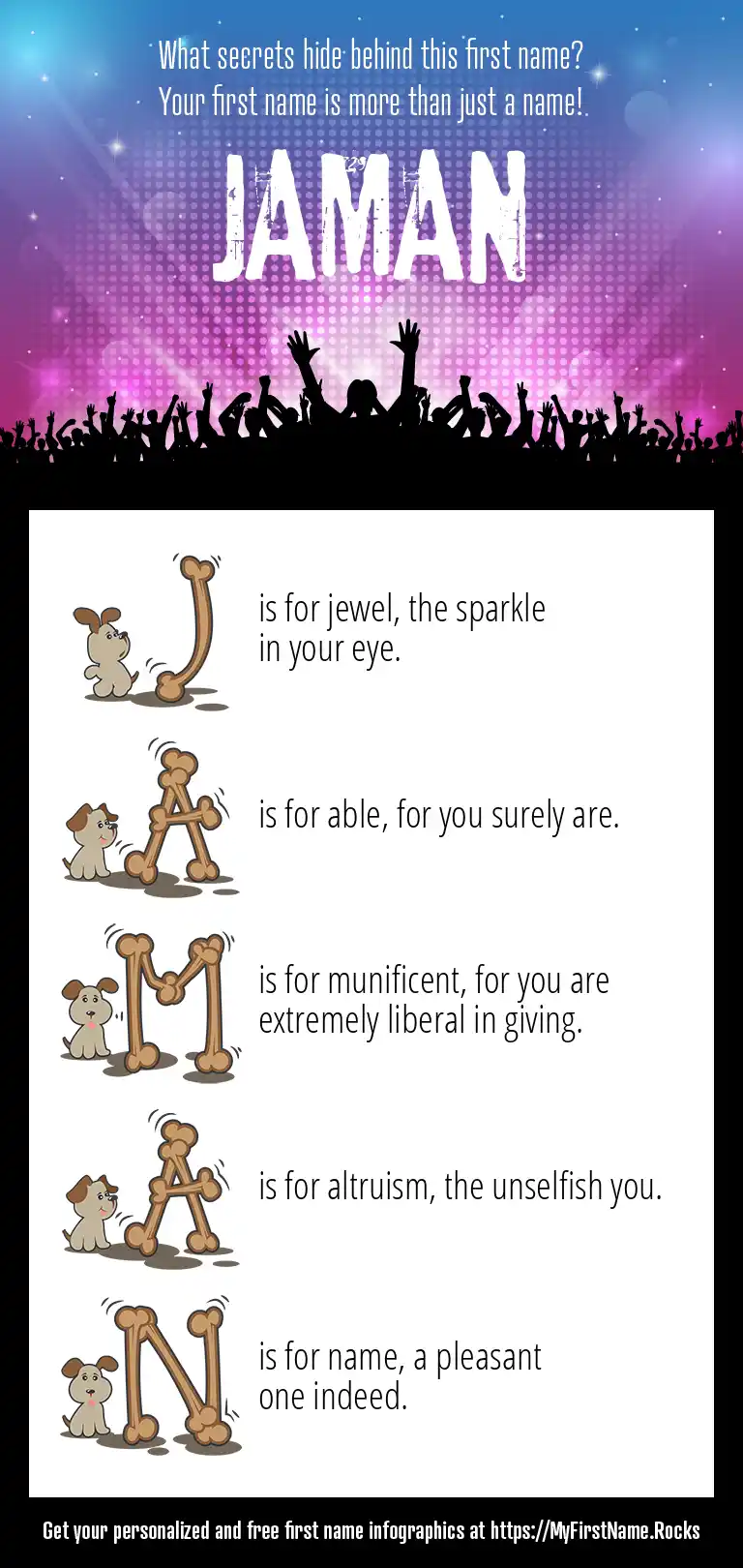 What secrets hide behind this first name?
Your first name is more than just a name!

JAMAN

J is for jewel, the sparkle in your eye.

A is for able, for you surely are.

M is for munificent, for you are extremely liberal in giving.

A is for altruism, the unselfish you.

N is for name, a pleasant one indeed.

Get your personalized and free first name infographics at https://MyFirstName.Rocks