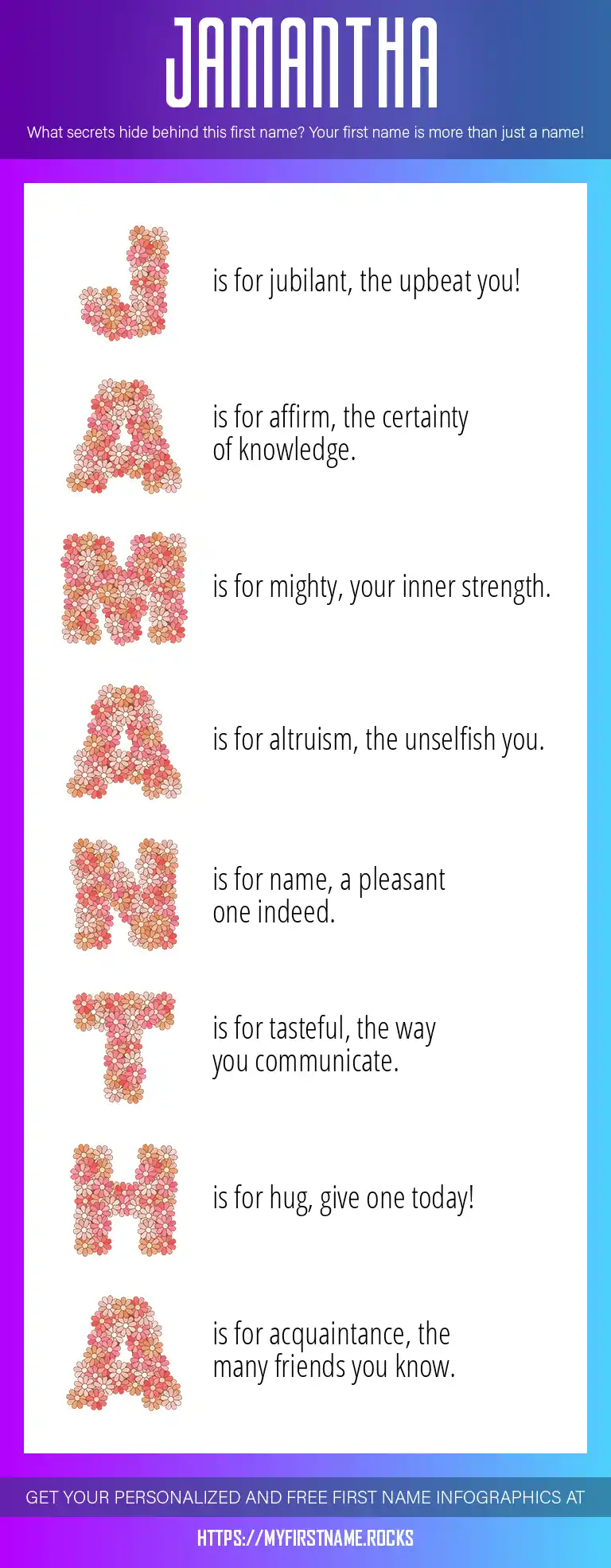 JAMANTHA

What secrets hide behind this first name? Your first name is more than just a name!

J is for jubilant, the upbeat you!

A is for affirm, the certainty of knowledge.

M is for mighty, your inner strength.

A is for altruism, the unselfish you.

N is for name, a pleasant one indeed.

T is for tasteful, the way you communicate.

H is for hug, give one today!

A is for acquaintance, the many friends you know.

GET YOUR PERSONALIZED AND FREE FIRST NAME INFOGRAPHICS AT

HTTPS://MYFIRSTNAME.ROCKS