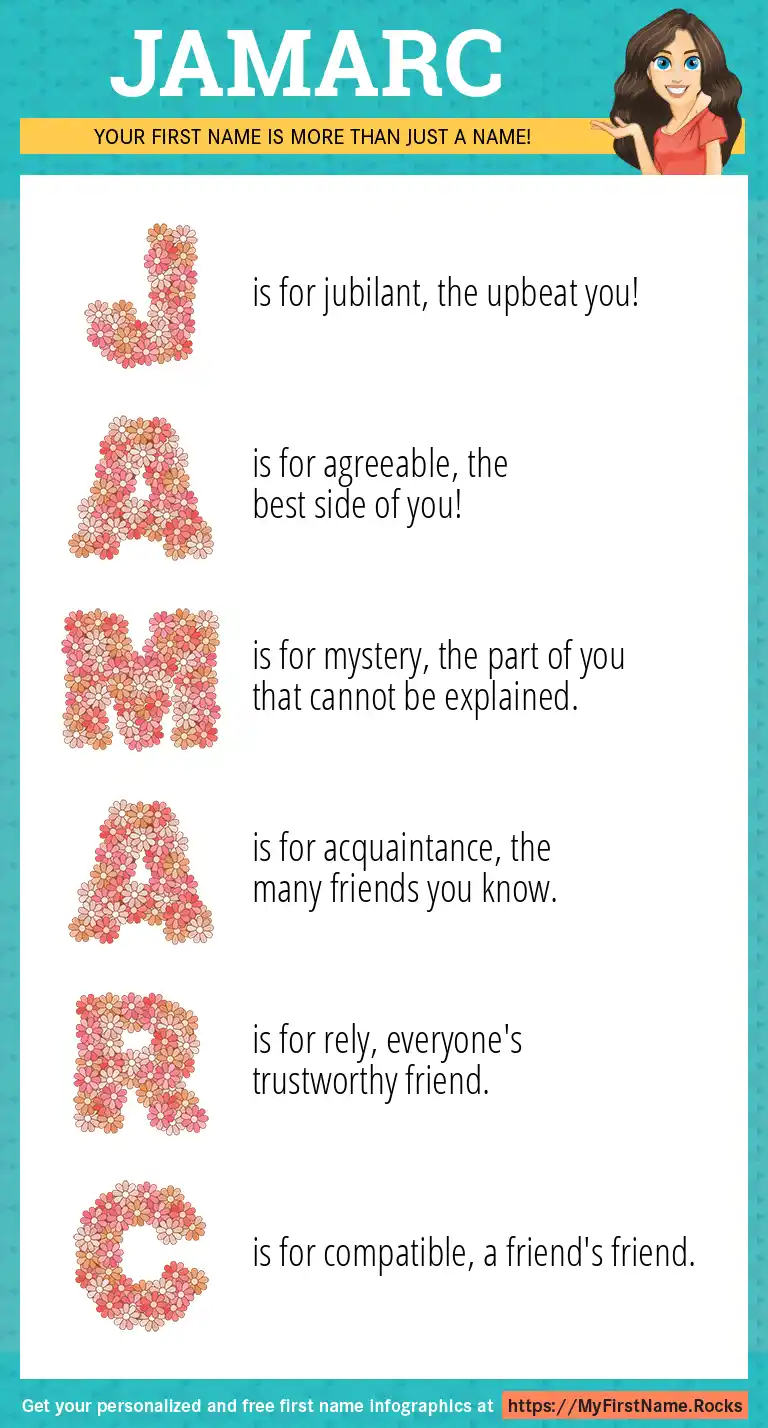 JAMARC

YOUR FIRST NAME IS MORE THAN JUST A NAME!

J is for jubilant, the upbeat you!

A is for agreeable, the best side of you!

M is for mystery, the part of you that cannot be explained.

A is for acquaintance, the many friends you know.

R is for rely, everyone's trustworthy friend.

C is for compatible, a friend's friend.

Get your personalized and free first name infographics at https://MyFirstName.Rocks