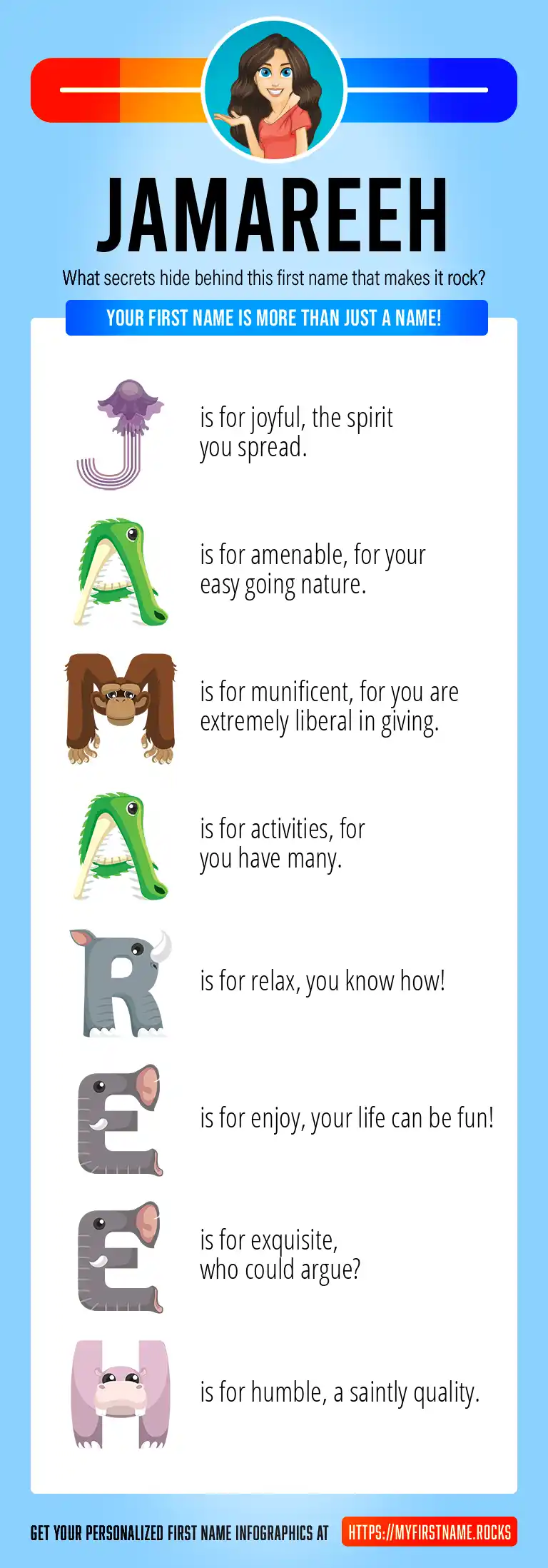 JAMAREEH

What secrets hide behind this first name that makes it rock?

YOUR FIRST NAME IS MORE THAN JUST A NAME!

J is for joyful, the spirit you spread.

A is for amenable, for your easy going nature.

M is for munificent, for you are extremely liberal in giving.

A is for activities, for you have many.

R is for relax, you know how!

E is for enjoy, your life can be fun!

E is for exquisite, who could argue?

H is for humble, a saintly quality.

GET YOUR PERSONALIZED FIRST NAME INFOGRAPHICS AT HTTPS://MYFIRSTNAME.ROCKS