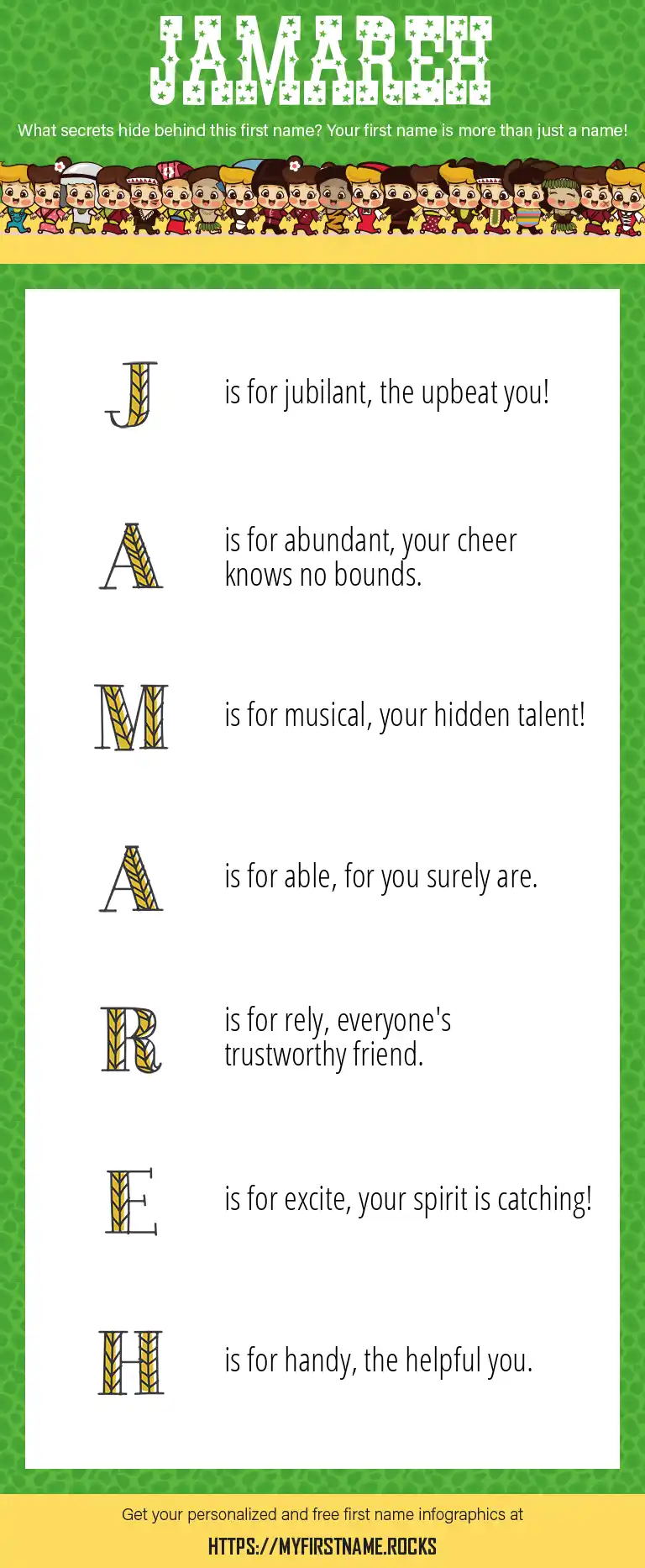 JAMAREH

What secrets hide behind this first name? Your first name is more than just a name!

J is for jubilant, the upbeat you!

A is for abundant, your cheer knows no bounds.

M is for musical, your hidden talent!

A is for able, for you surely are.

R is for rely, everyone's trustworthy friend.

E is for excite, your spirit is catching!

H is for handy, the helpful you.

Get your personalized and free first name infographics at

HTTPS://MYFIRSTNAME.ROCKS