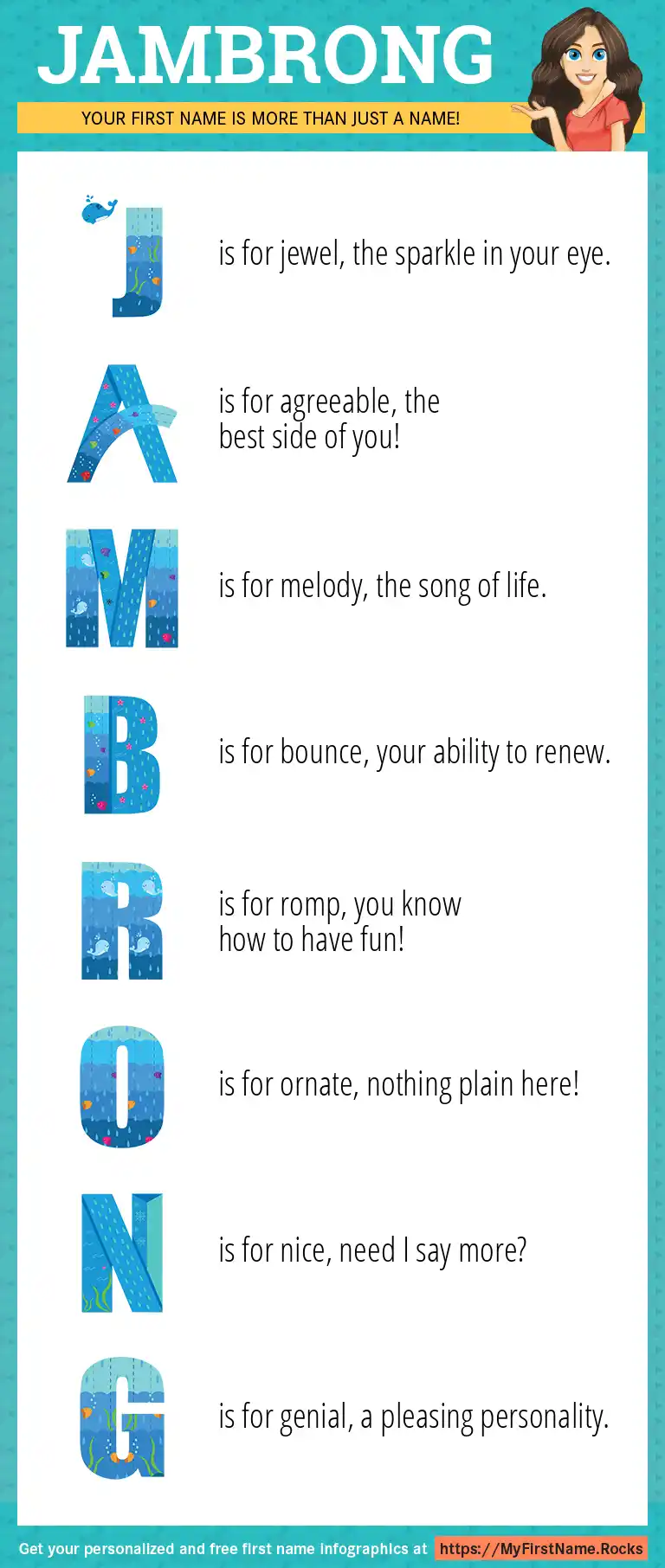 JAMBRONG

YOUR FIRST NAME IS MORE THAN JUST A NAME!

J is for jewel, the sparkle in your eye.

A is for agreeable, the best side of you!

M is for melody, the song of life.

B is for bounce, your ability to renew.

R is for romp, you know how to have fun!

O is for ornate, nothing plain here!

N is for nice, need I say more?

G is for genial, a pleasing personality.

Get your personalized and free first name infographics at https://MyFirstName.Rocks