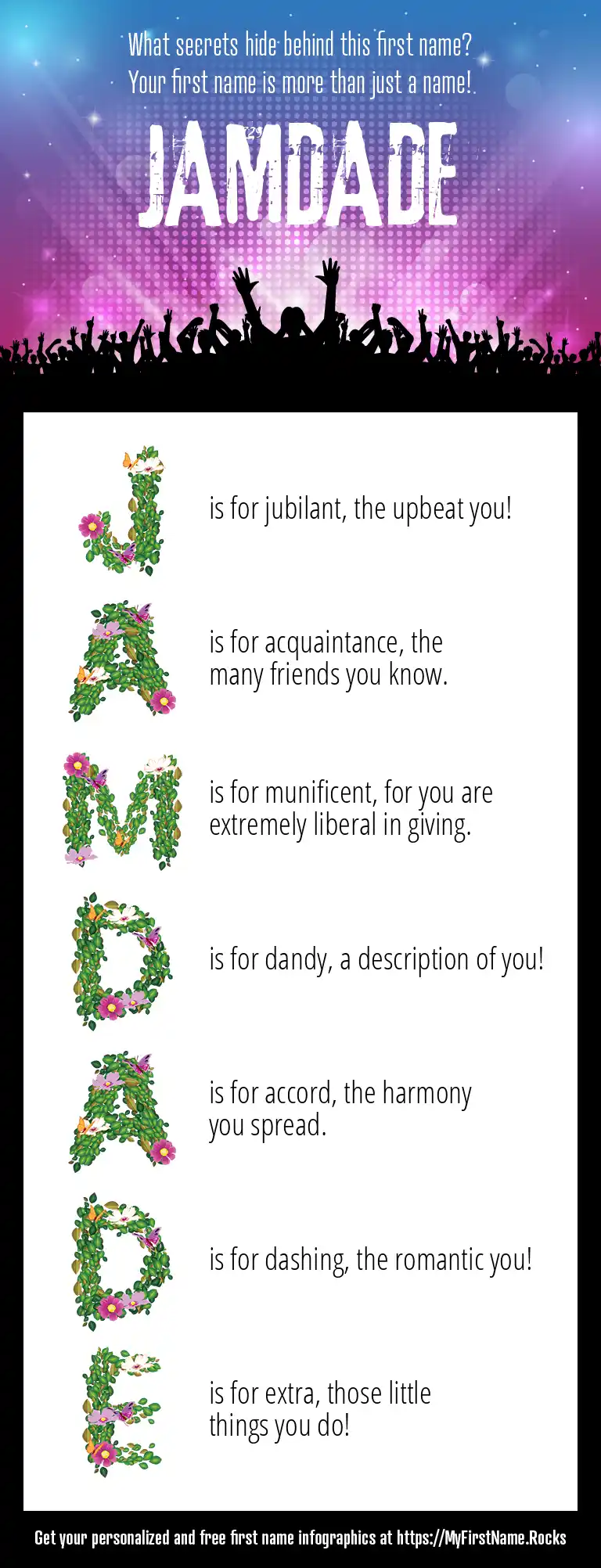 What secrets hide behind this first name?
Your first name is more than just a name!

JAMDADE

J is for jubilant, the upbeat you!

A is for acquaintance, the many friends you know.

M is for munificent, for you are extremely liberal in giving.

D is for dandy, a description of you!

A is for accord, the harmony you spread.

D is for dashing, the romantic you!

E is for extra, those little things you do!

Get your personalized and free first name infographics at https://MyFirstName.Rocks