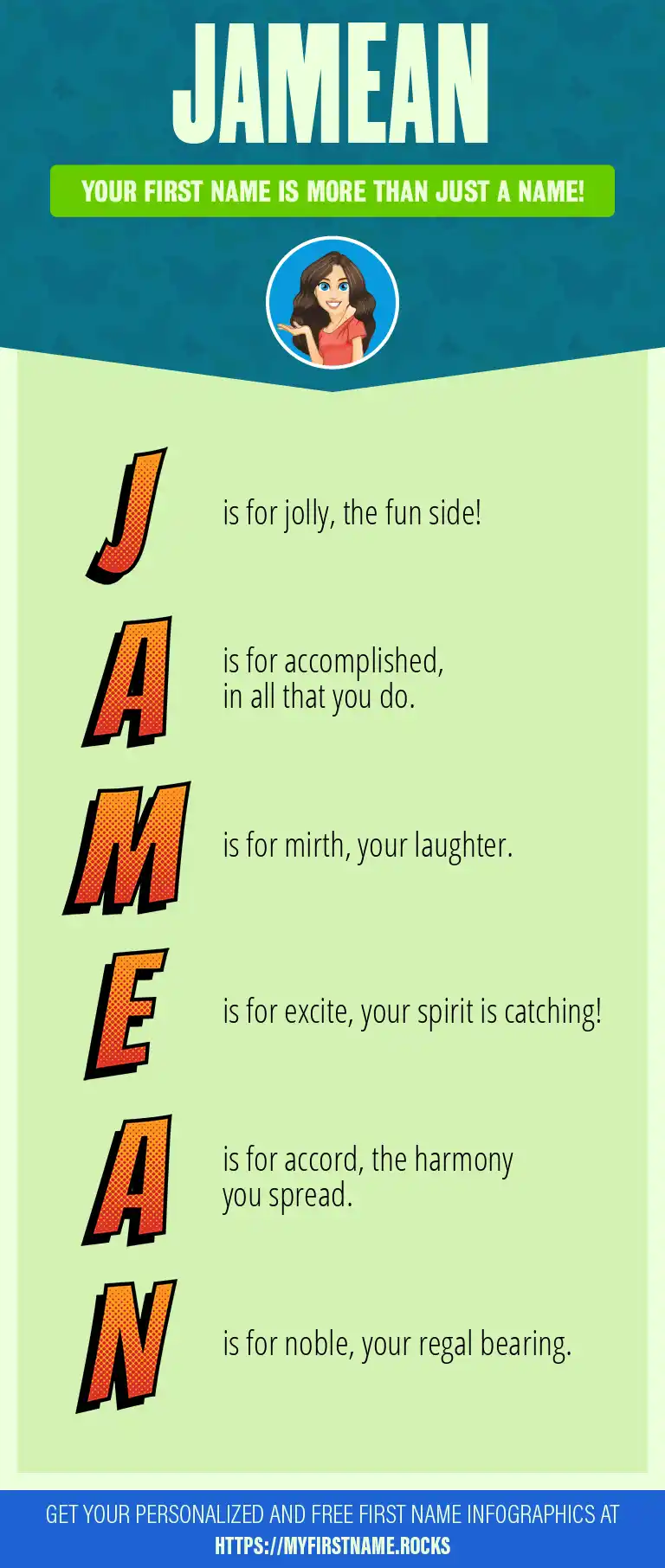 JAMEAN

YOUR FIRST NAME IS MORE THAN JUST A NAME!

J is for jolly, the fun side!

A is for accomplished, in all that you do.

M is for mirth, your laughter.

E is for excite, your spirit is catching!

A is for accord, the harmony you spread.

N is for noble, your regal bearing.

GET YOUR PERSONALIZED AND FREE FIRST NAME INFOGRAPHICS AT HTTPS://MYFIRSTNAME.ROCKS