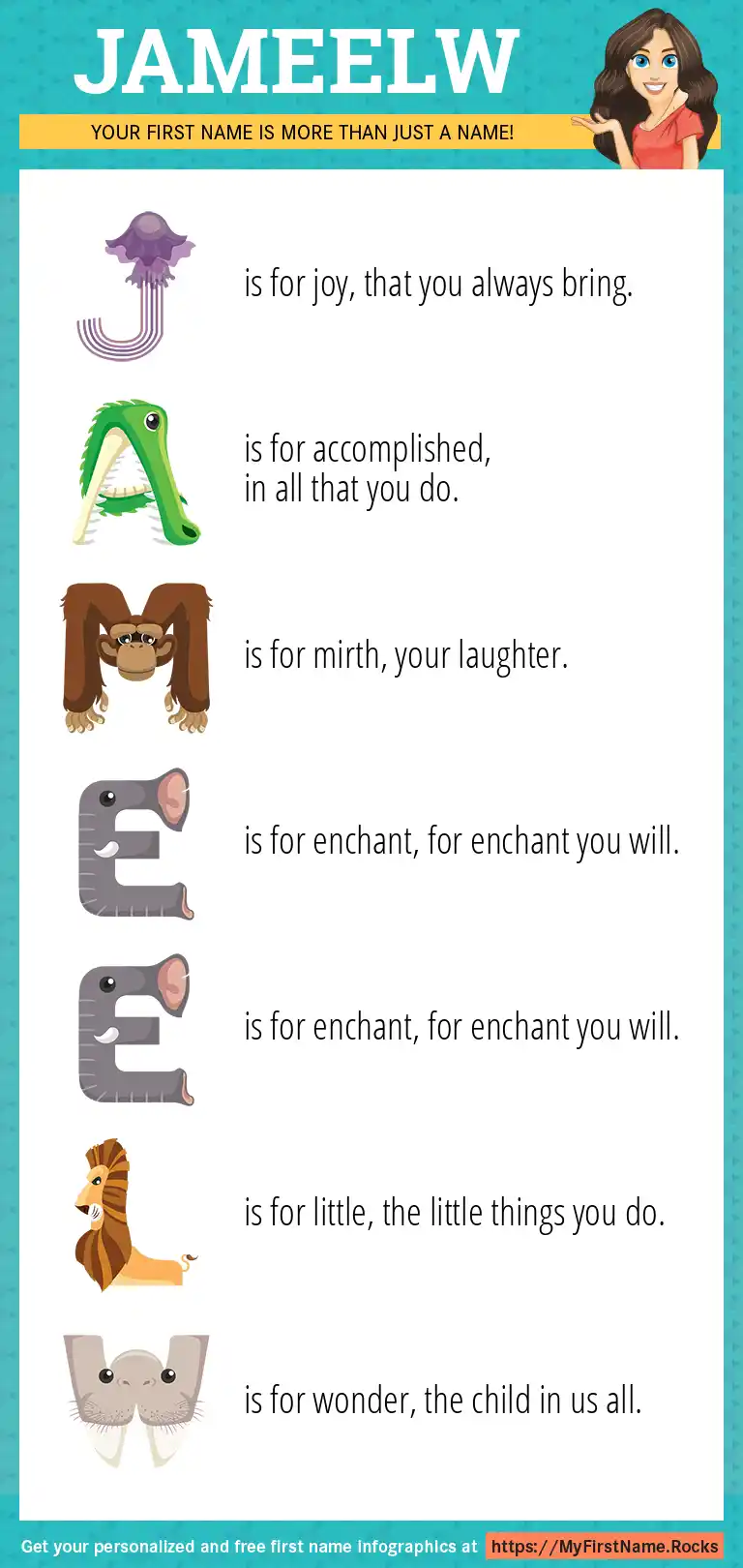 JAMEELW

YOUR FIRST NAME IS MORE THAN JUST A NAME!

J is for joy, that you always bring.

A is for accomplished, in all that you do.

M is for mirth, your laughter.

E is for enchant, for enchant you will.

E is for enchant, for enchant you will.

L is for little, the little things you do.

W is for wonder, the child in us all.

Get your personalized and free first name infographics at https://MyFirstName.Rocks