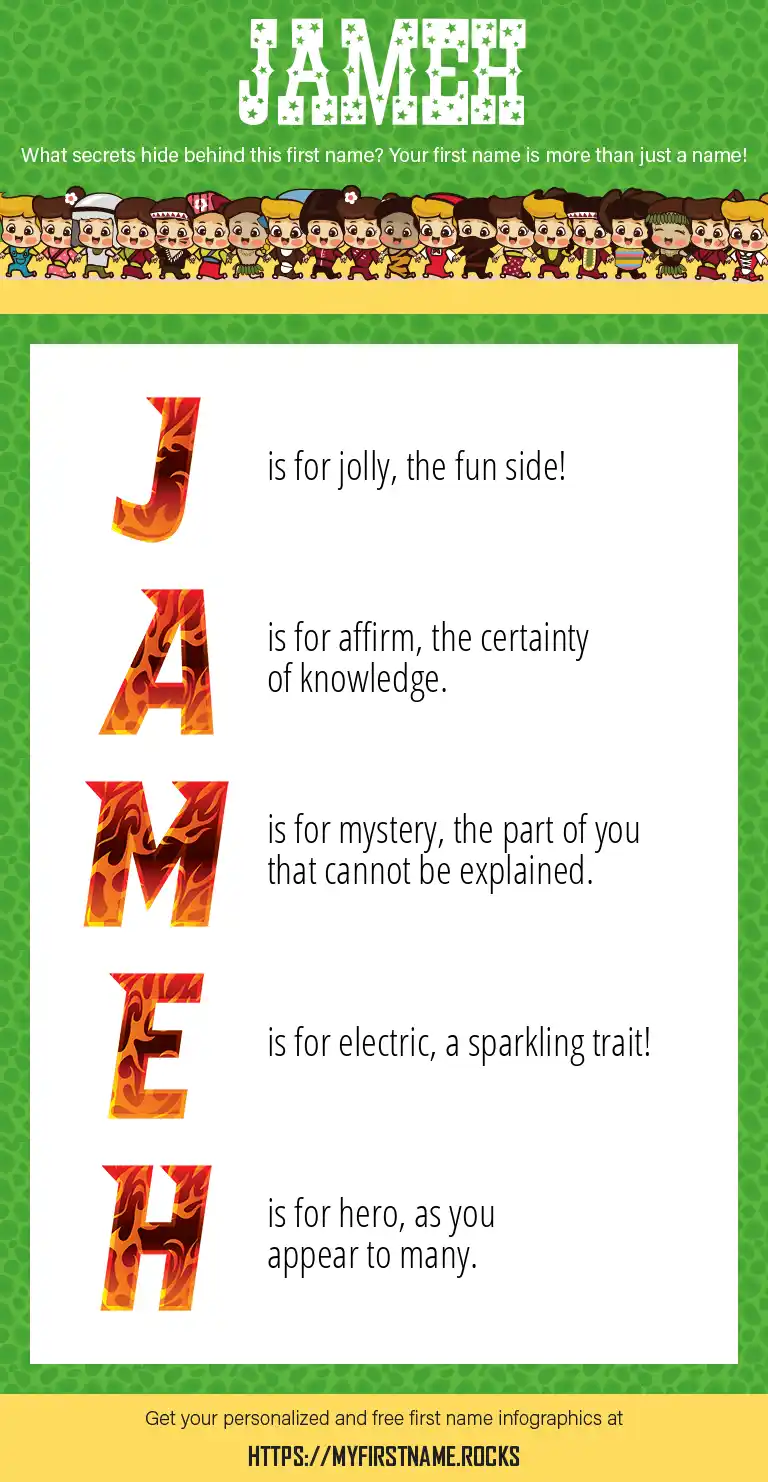 JAMEH

What secrets hide behind this first name? Your first name is more than just a name!

J is for jolly, the fun side!

A is for affirm, the certainty of knowledge.

M is for mystery, the part of you that cannot be explained.

E is for electric, a sparkling trait!

H is for hero, as you appear to many.

Get your personalized and free first name infographics at

HTTPS://MYFIRSTNAME.ROCKS