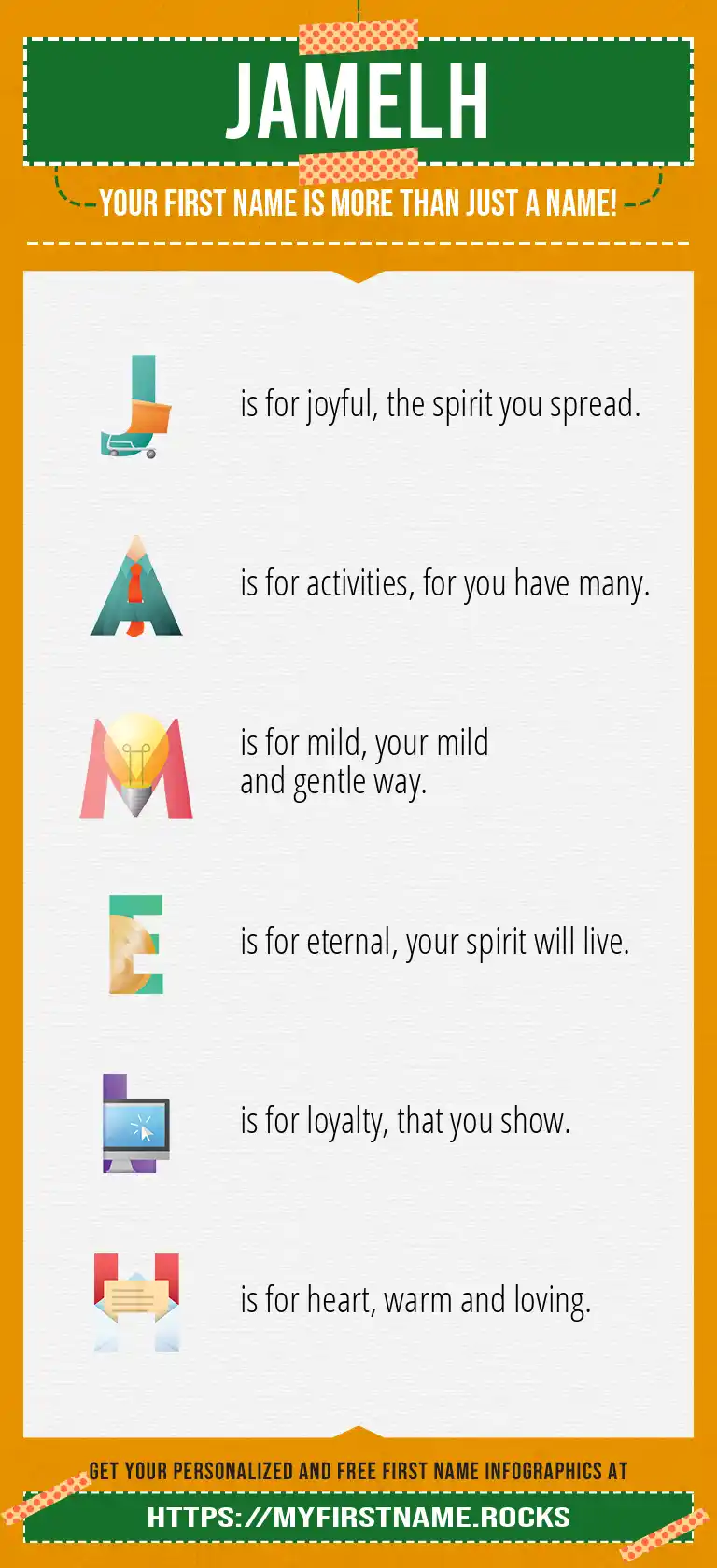 JAMELH

YOUR FIRST NAME IS MORE THAN JUST A NAME!

J is for joyful, the spirit you spread.

A is for activities, for you have many.

M is for mild, your mild and gentle way.

E is for eternal, your spirit will live.

L is for loyalty, that you show.

H is for heart, warm and loving.

GET YOUR PERSONALIZED AND FREE FIRST NAME INFOGRAPHICS AT

HTTPS://MYFIRSTNAME.ROCKS