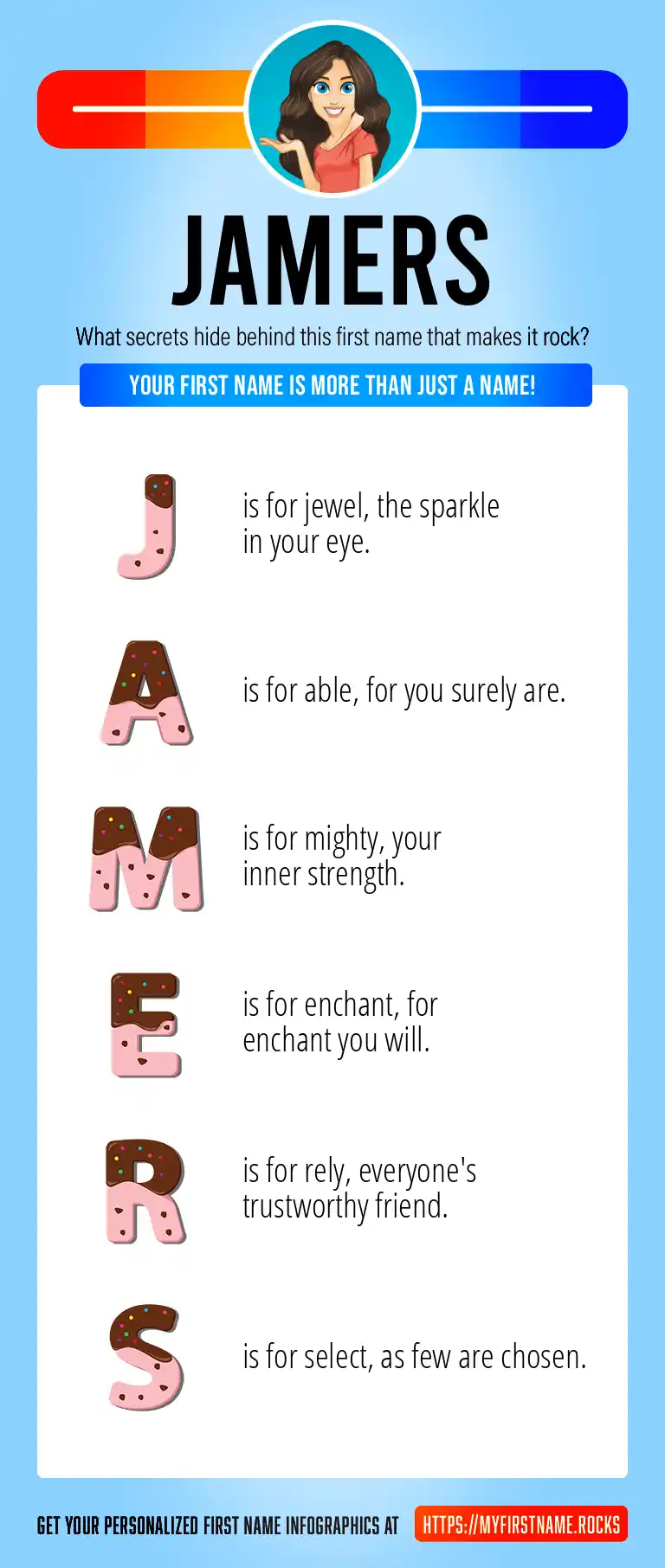 JAMERS

What secrets hide behind this first name that makes it rock?

YOUR FIRST NAME IS MORE THAN JUST A NAME!

J is for jewel, the sparkle in your eye.

A is for able, for you surely are.

M is for mighty, your inner strength.

E is for enchant, for enchant you will.

R is for rely, everyone's trustworthy friend.

S is for select, as few are chosen.

GET YOUR PERSONALIZED FIRST NAME INFOGRAPHICS AT HTTPS://MYFIRSTNAME.ROCKS