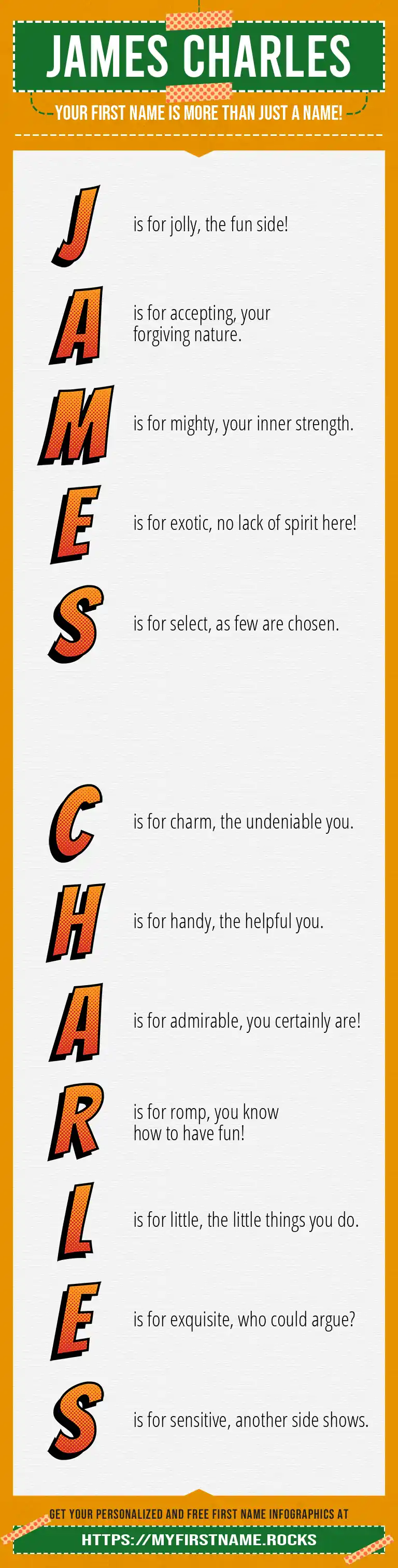 JAMES CHARLES

YOUR FIRST NAME IS MORE THAN JUST A NAME!

J is for jolly, the fun side!

A is for accepting, your forgiving nature.

M is for mighty, your inner strength.

E is for exotic, no lack of spirit here!

S is for select, as few are chosen.

C is for charm, the undeniable you.

H is for handy, the helpful you.

A is for admirable, you certainly are!

R is for romp, you know how to have fun!

L is for little, the little things you do.

E is for exquisite, who could argue?

S is for sensitive, another side shows.

GET YOUR PERSONALIZED AND FREE FIRST NAME INFOGRAPHICS AT

HTTPS://MYFIRSTNAME.ROCKS