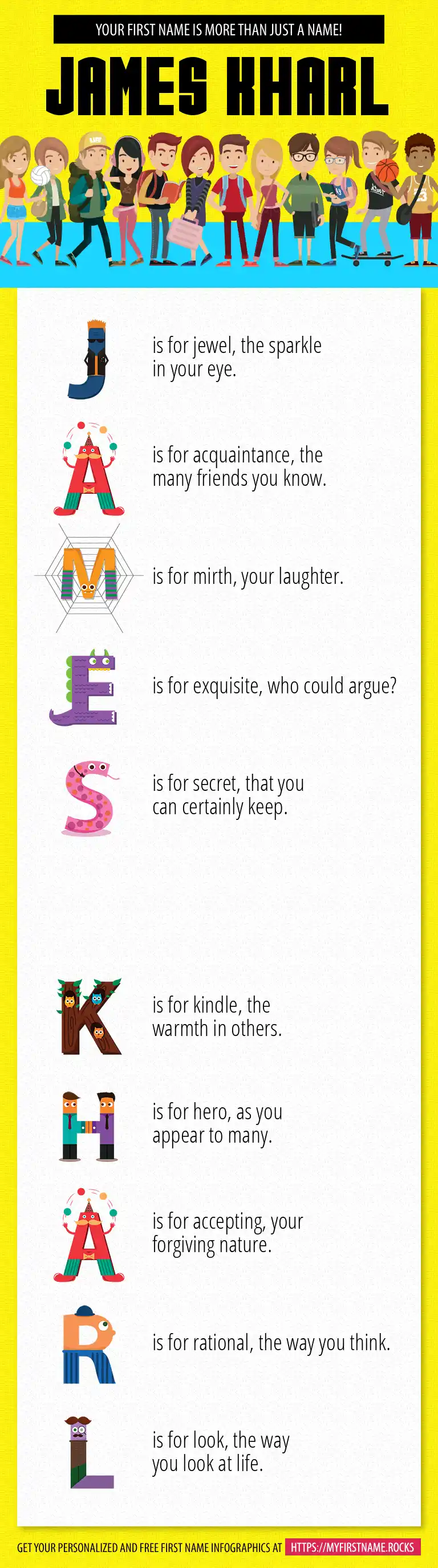 YOUR FIRST NAME IS MORE THAN JUST A NAME!

JAMES KHARL

J is for jewel, the sparkle in your eye.

A is for acquaintance, the many friends you know.

M is for mirth, your laughter.

E is for exquisite, who could argue?

S is for secret, that you can certainly keep.

K is for kindle, the warmth in others.

H is for hero, as you appear to many.

A is for accepting, your forgiving nature.

R is for rational, the way you think.

L is for look, the way you look at life.

GET YOUR PERSONALIZED AND FREE FIRST NAME INFOGRAPHICS AT HTTPS://MYFIRSTNAME.ROCKS