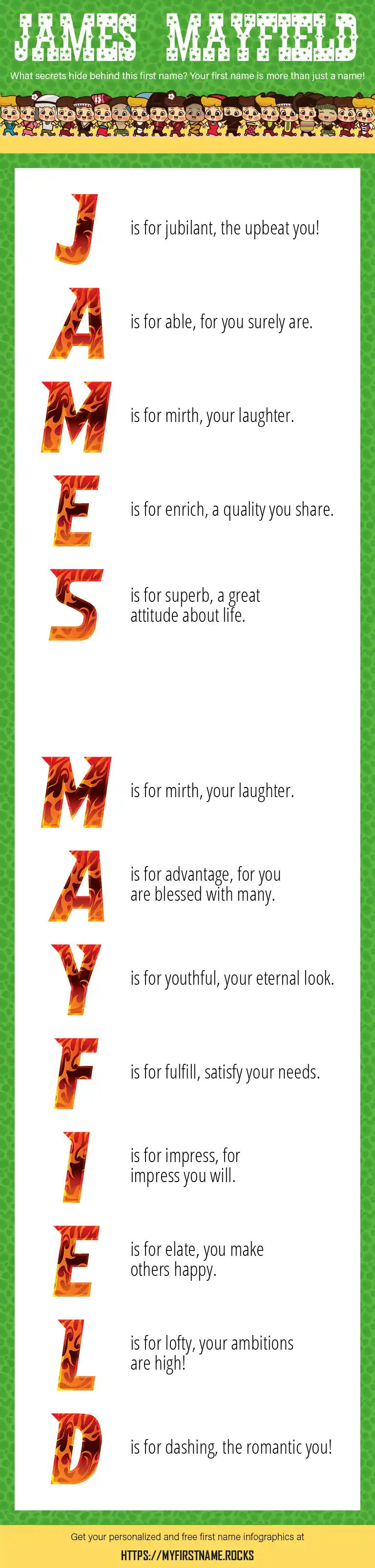 JAMES MAYFIELD

What secrets hide behind this first name? Your first name is more than just a name!

J is for jubilant, the upbeat you!

A is for able, for you surely are.

M is for mirth, your laughter.

E is for enrich, a quality you share.

S is for superb, a great attitude about life.

M is for mirth, your laughter.

A is for advantage, for you are blessed with many.

Y is for youthful, your eternal look.

F is for fulfill, satisfy your needs.

I is for impress, for impress you will.

E is for elate, you make others happy.

L is for lofty, your ambitions are high!

D is for dashing, the romantic you!

Get your personalized and free first name infographics at

HTTPS://MYFIRSTNAME.ROCKS