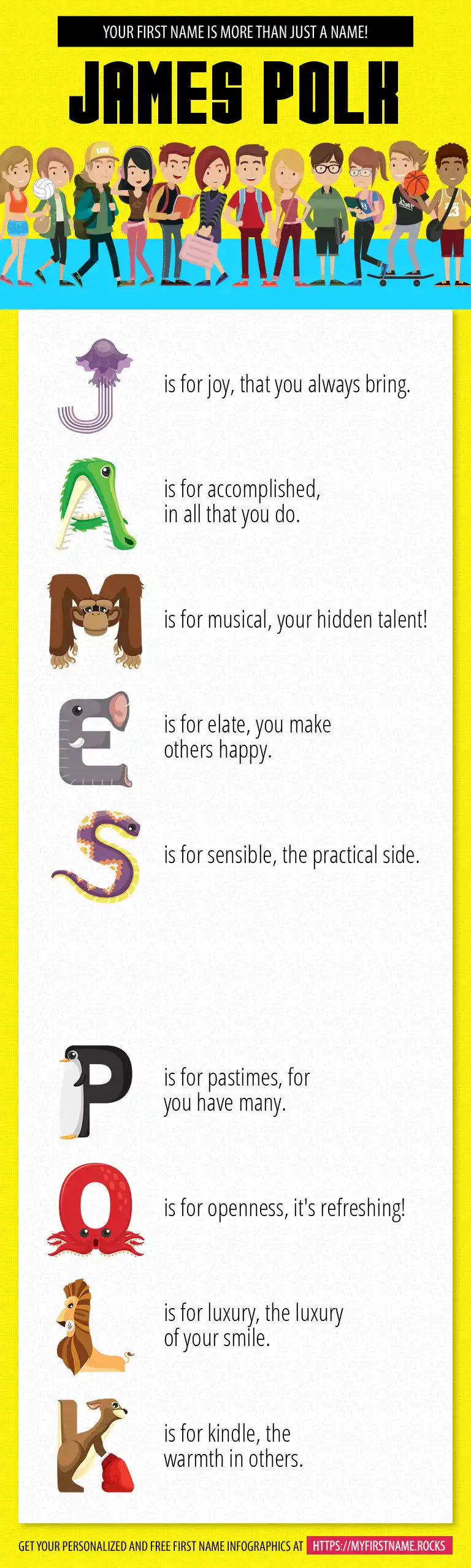 YOUR FIRST NAME IS MORE THAN JUST A NAME!

JAMES POLK

J is for joy, that you always bring.

A is for accomplished, in all that you do.

M is for musical, your hidden talent!

E is for elate, you make others happy.

S is for sensible, the practical side.

P is for pastimes, for you have many.

O is for openness, it's refreshing!

L is for luxury, the luxury of your smile.

K is for kindle, the warmth in others.

GET YOUR PERSONALIZED AND FREE FIRST NAME INFOGRAPHICS AT HTTPS://MYFIRSTNAME.ROCKS