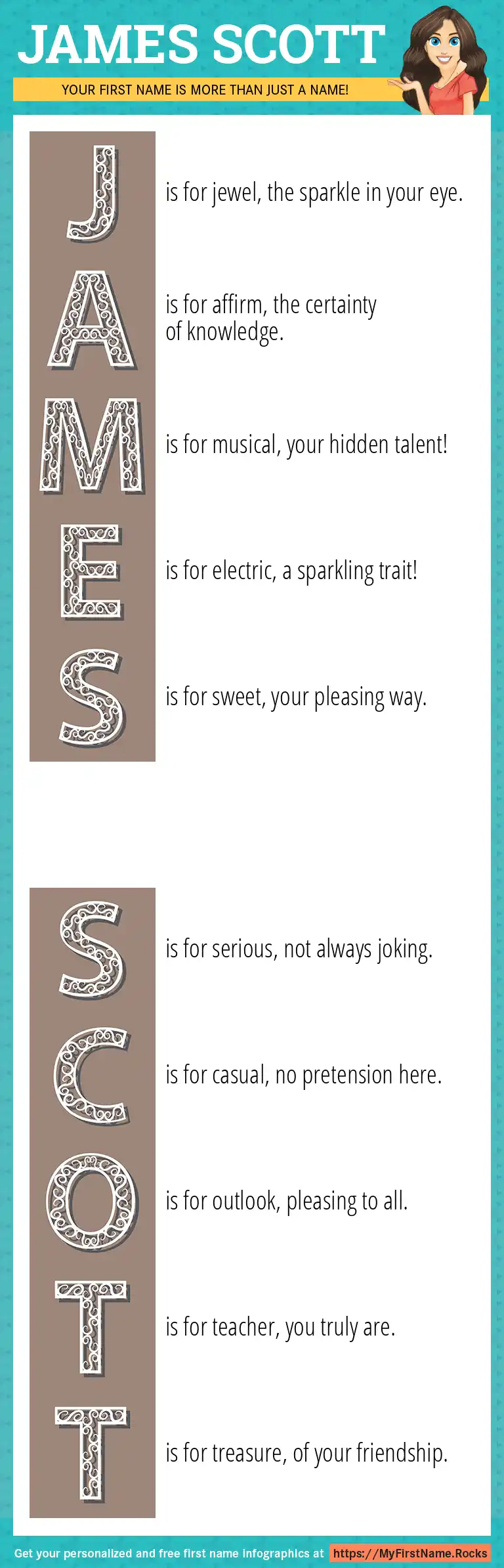 JAMES SCOTT

YOUR FIRST NAME IS MORE THAN JUST A NAME!

J is for jewel, the sparkle in your eye.

A is for affirm, the certainty of knowledge.

M is for musical, your hidden talent!

E is for electric, a sparkling trait!

S is for sweet, your pleasing way.

S is for serious, not always joking.

C is for casual, no pretension here.

O is for outlook, pleasing to all.

T is for teacher, you truly are.

T is for treasure, of your friendship.

Get your personalized and free first name infographics at https://MyFirstName.Rocks