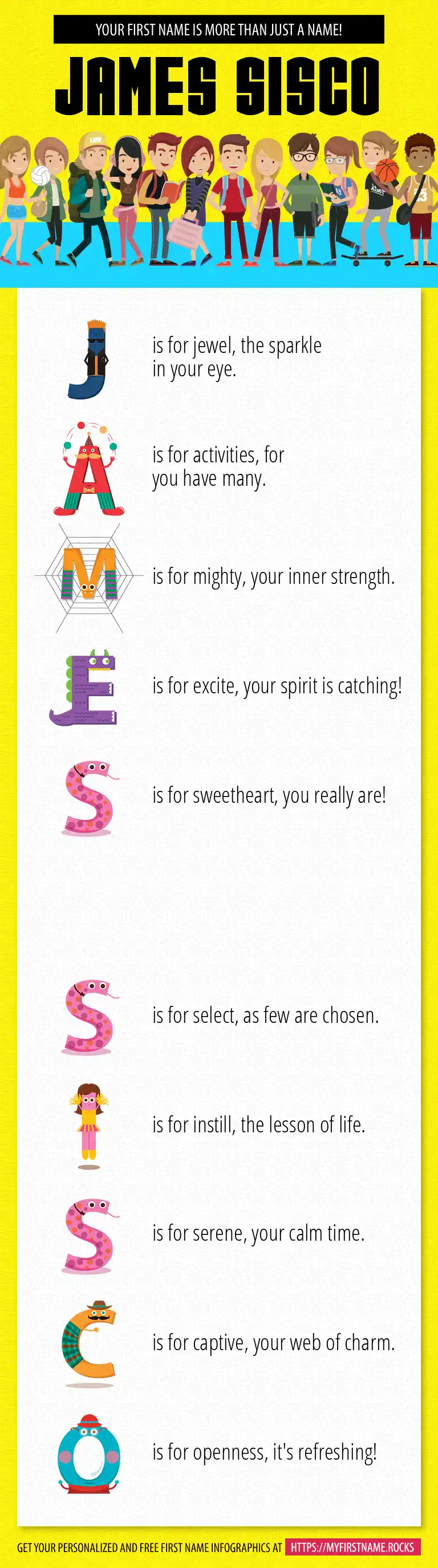 YOUR FIRST NAME IS MORE THAN JUST A NAME!

JAMES SISCO

J is for jewel, the sparkle in your eye.

A is for activities, for you have many.

M is for mighty, your inner strength.

E is for excite, your spirit is catching!

S is for sweetheart, you really are!

S is for select, as few are chosen.

I is for instill, the lesson of life.

S is for serene, your calm time.

C is for captive, your web of charm.

O is for openness, it's refreshing!

GET YOUR PERSONALIZED AND FREE FIRST NAME INFOGRAPHICS AT HTTPS://MYFIRSTNAME.ROCKS