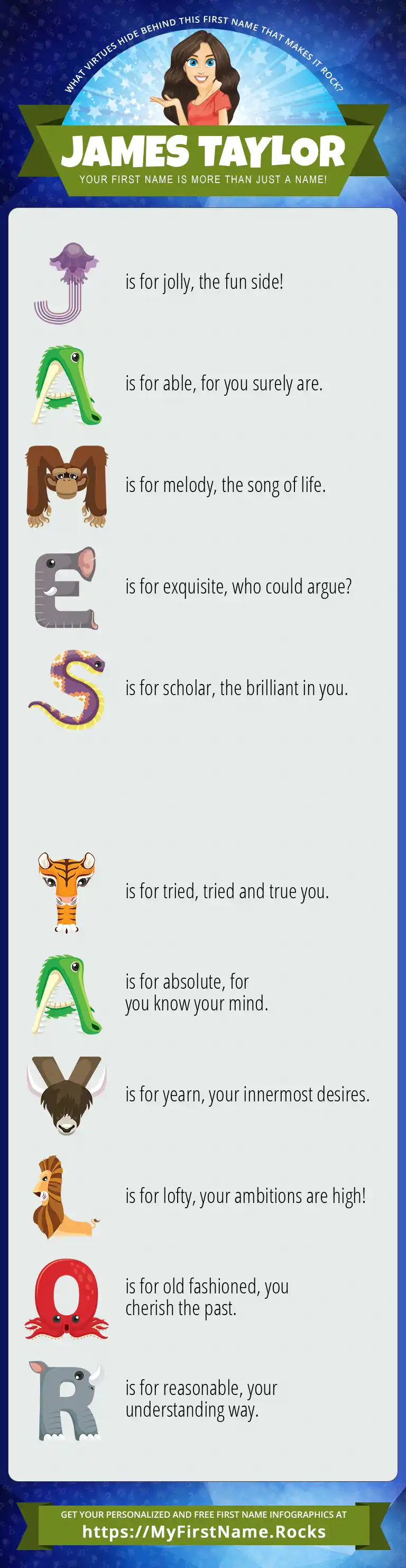 WHAT VIRTUES HIDE BEHIND THIS FIRST NAME THAT MAKES IT ROCK?

JAMES TAYLOR

YOUR FIRST NAME IS MORE THAN JUST A NAME!

J is for jolly, the fun side!

A is for able, for you surely are.

M is for melody, the song of life.

E is for exquisite, who could argue?

S is for scholar, the brilliant in you.

T is for tried, tried and true you.

A is for absolute, for you know your mind.

Y is for yearn, your innermost desires.

L is for lofty, your ambitions are high!

O is for old fashioned, you cherish the past.

R is for reasonable, your understanding way.

GET YOUR PERSONALIZED AND FREE FIRST NAME INFOGRAPHICS AT

https://MyFirstName.Rocks