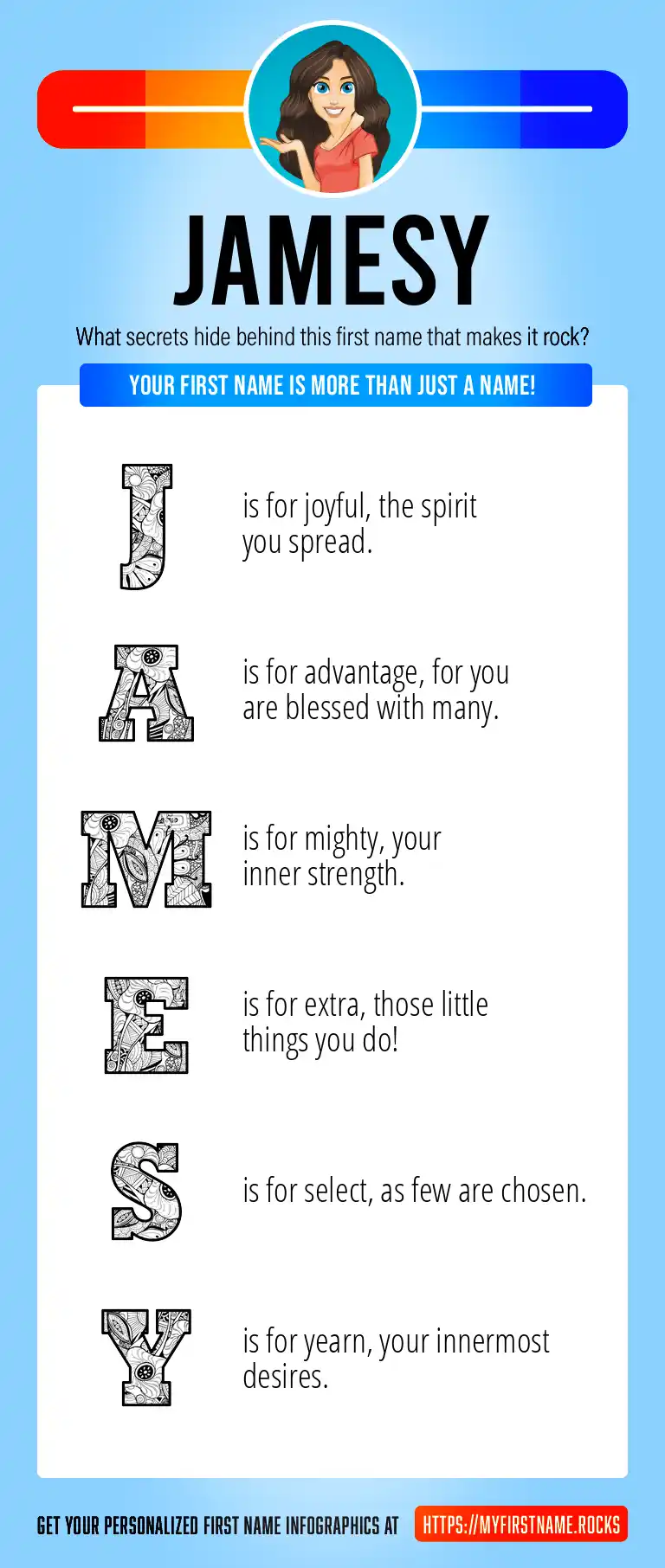 JAMESY

What secrets hide behind this first name that makes it rock?

YOUR FIRST NAME IS MORE THAN JUST A NAME!

J is for joyful, the spirit you spread.

A is for advantage, for you are blessed with many.

M is for mighty, your inner strength.

E is for extra, those little things you do!

S is for select, as few are chosen.

Y is for yearn, your innermost desires.

GET YOUR PERSONALIZED FIRST NAME INFOGRAPHICS AT HTTPS://MYFIRSTNAME.ROCKS