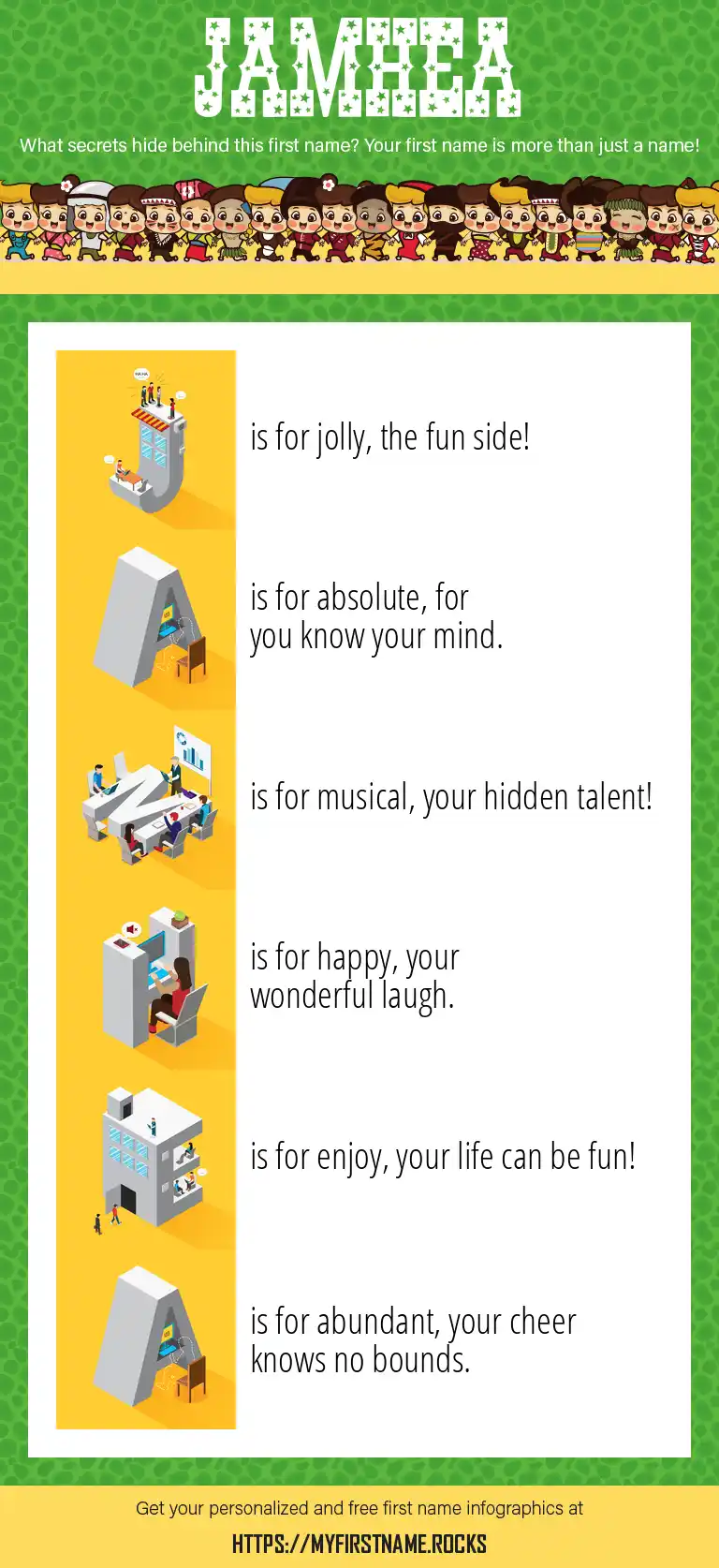 JAMHEA

What secrets hide behind this first name? Your first name is more than just a name!

J is for jolly, the fun side!

A is for absolute, for you know your mind.

M is for musical, your hidden talent!

H is for happy, your wonderful laugh.

E is for enjoy, your life can be fun!

A is for abundant, your cheer knows no bounds.

Get your personalized and free first name infographics at

HTTPS://MYFIRSTNAME.ROCKS