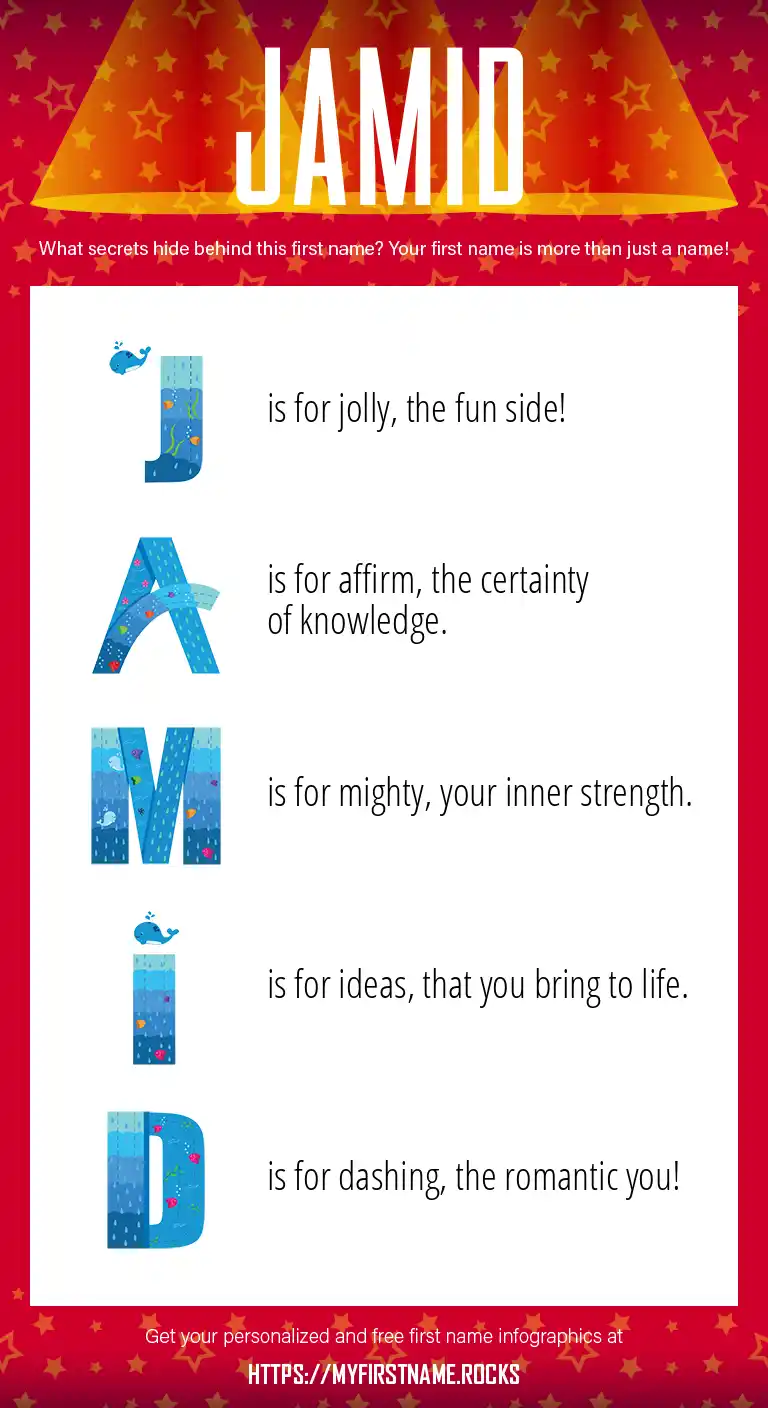 JAMID

What secrets hide behind this first name? Your first name is more than just a name!

J is for jolly, the fun side!

A is for affirm, the certainty of knowledge.

M is for mighty, your inner strength.

I is for ideas, that you bring to life.

D is for dashing, the romantic you!

Get your personalized and free first name infographics at

HTTPS://MYFIRSTNAME.ROCKS