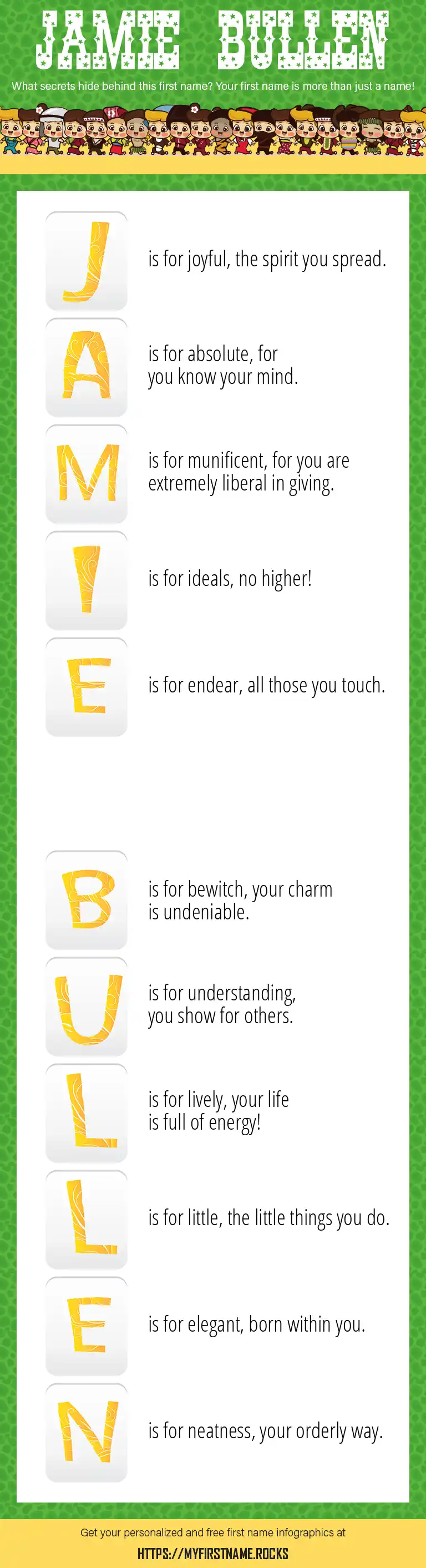 JAMIE BULLEN

What secrets hide behind this first name? Your first name is more than just a name!

J is for joyful, the spirit you spread.

A is for absolute, for you know your mind.

M is for munificent, for you are extremely liberal in giving.

I is for ideals, no higher!

E is for endear, all those you touch.

B is for bewitch, your charm is undeniable.

U is for understanding, you show for others.

L is for lively, your life is full of energy!

L is for little, the little things you do.

E is for elegant, born within you.

N is for neatness, your orderly way.

Get your personalized and free first name infographics at

HTTPS://MYFIRSTNAME.ROCKS