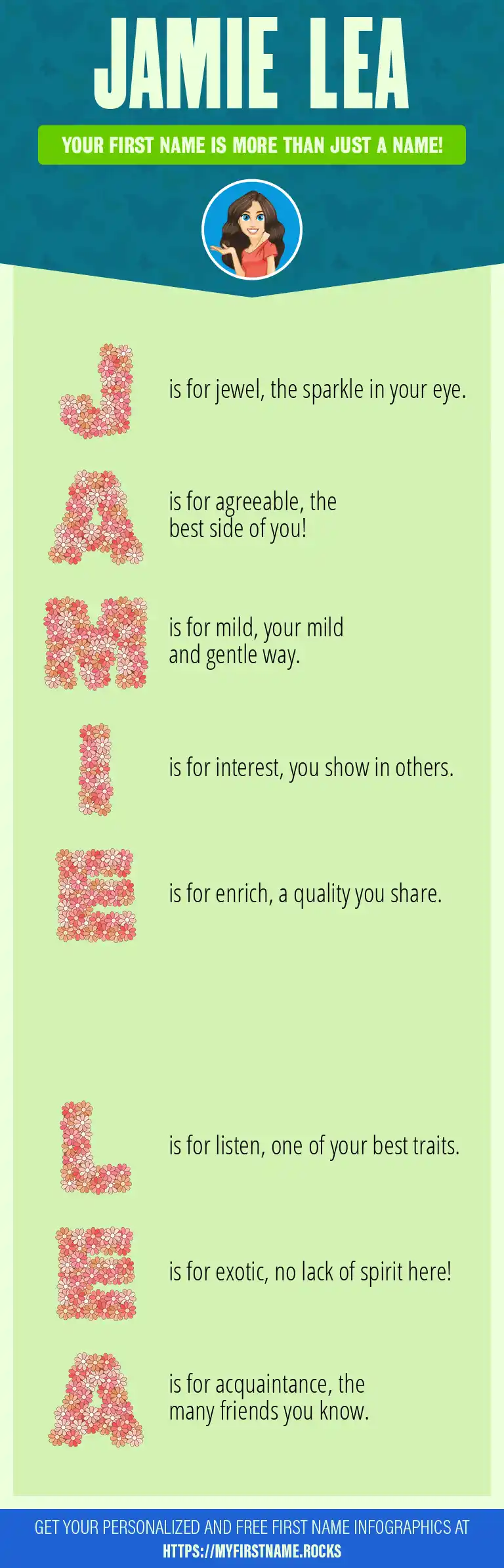 JAMIE LEA

YOUR FIRST NAME IS MORE THAN JUST A NAME!

J is for jewel, the sparkle in your eye.

A is for agreeable, the best side of you!

M is for mild, your mild and gentle way.

I is for interest, you show in others.

E is for enrich, a quality you share.

L is for listen, one of your best traits.

E is for exotic, no lack of spirit here!

A is for acquaintance, the many friends you know.

GET YOUR PERSONALIZED AND FREE FIRST NAME INFOGRAPHICS AT HTTPS://MYFIRSTNAME.ROCKS