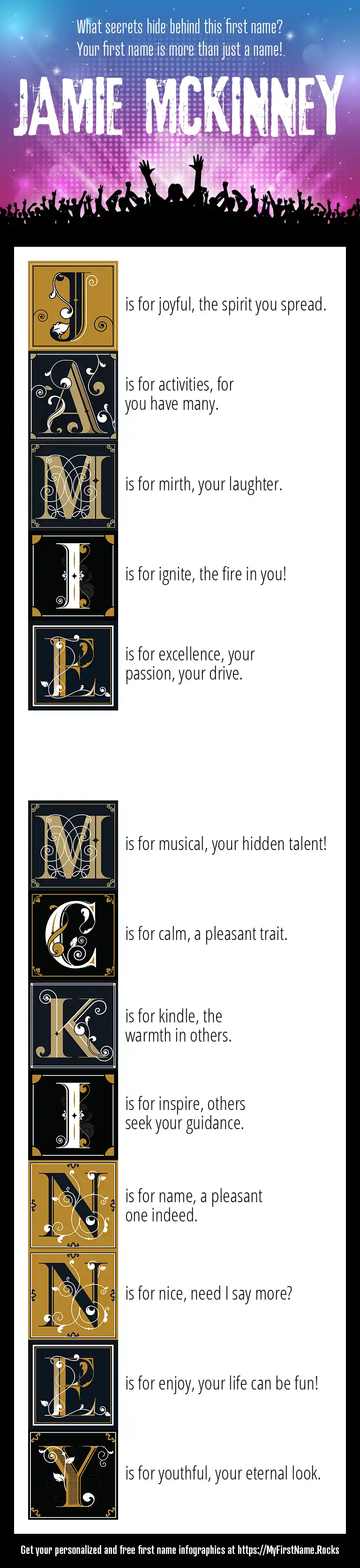 What secrets hide behind this first name?
Your first name is more than just a name!

JAMIE MCKINNEY

J is for joyful, the spirit you spread.

A is for activities, for you have many.

M is for mirth, your laughter.

I is for ignite, the fire in you!

E is for excellence, your passion, your drive.

M is for musical, your hidden talent!

C is for calm, a pleasant trait.

K is for kindle, the warmth in others.

I is for inspire, others seek your guidance.

N is for name, a pleasant one indeed.

N is for nice, need I say more?

E is for enjoy, your life can be fun!

Y is for youthful, your eternal look.

Get your personalized and free first name infographics at https://MyFirstName.Rocks