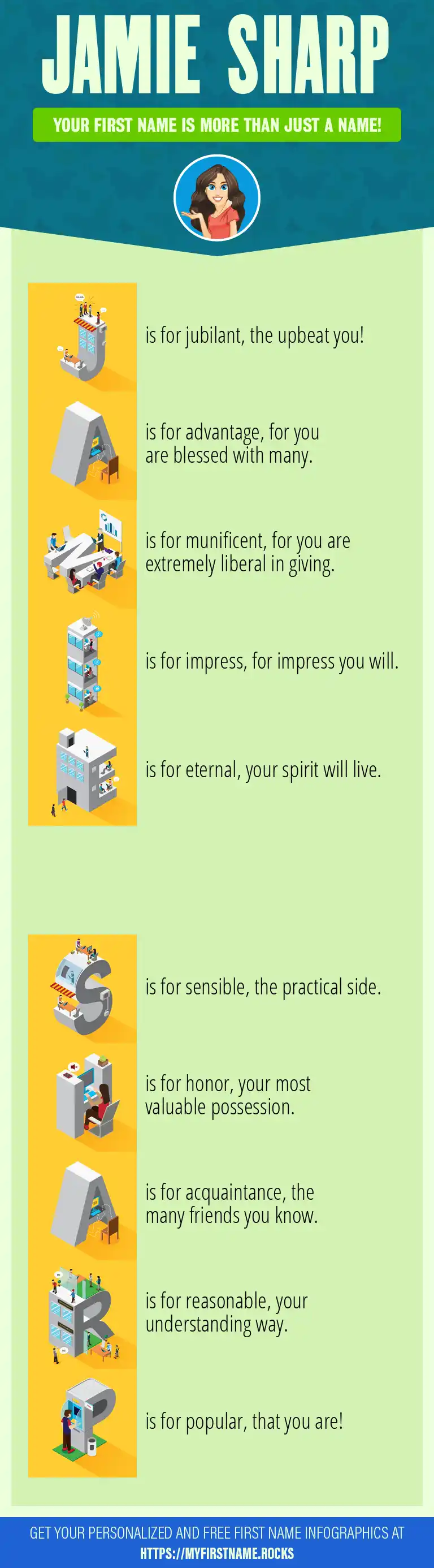 JAMIE SHARP

YOUR FIRST NAME IS MORE THAN JUST A NAME!

J is for jubilant, the upbeat you!

A is for advantage, for you are blessed with many.

M is for munificent, for you are extremely liberal in giving.

I is for impress, for impress you will.

E is for eternal, your spirit will live.

S is for sensible, the practical side.

H is for honor, your most valuable possession.

A is for acquaintance, the many friends you know.

R is for reasonable, your understanding way.

P is for popular, that you are!

GET YOUR PERSONALIZED AND FREE FIRST NAME INFOGRAPHICS AT HTTPS://MYFIRSTNAME.ROCKS