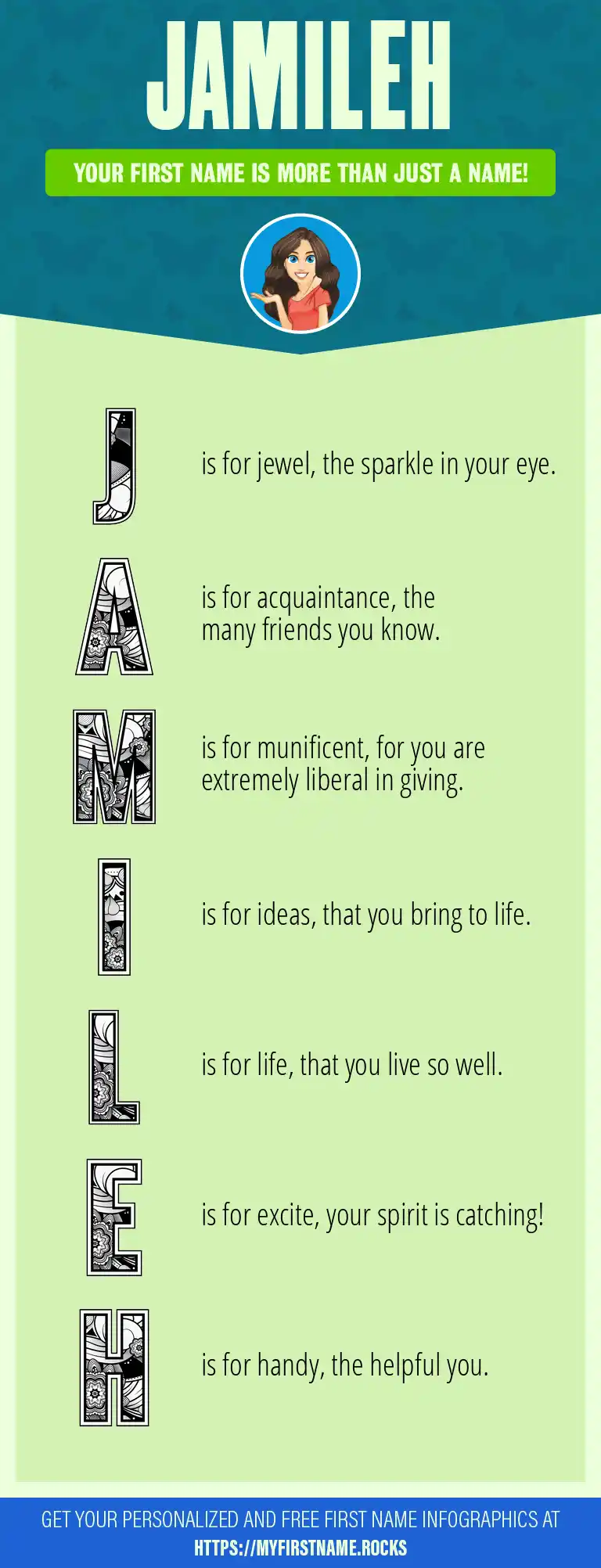 JAMILEH

YOUR FIRST NAME IS MORE THAN JUST A NAME!

J is for jewel, the sparkle in your eye.

A is for acquaintance, the many friends you know.

M is for munificent, for you are extremely liberal in giving.

I is for ideas, that you bring to life.

L is for life, that you live so well.

E is for excite, your spirit is catching!

H is for handy, the helpful you.

GET YOUR PERSONALIZED AND FREE FIRST NAME INFOGRAPHICS AT HTTPS://MYFIRSTNAME.ROCKS