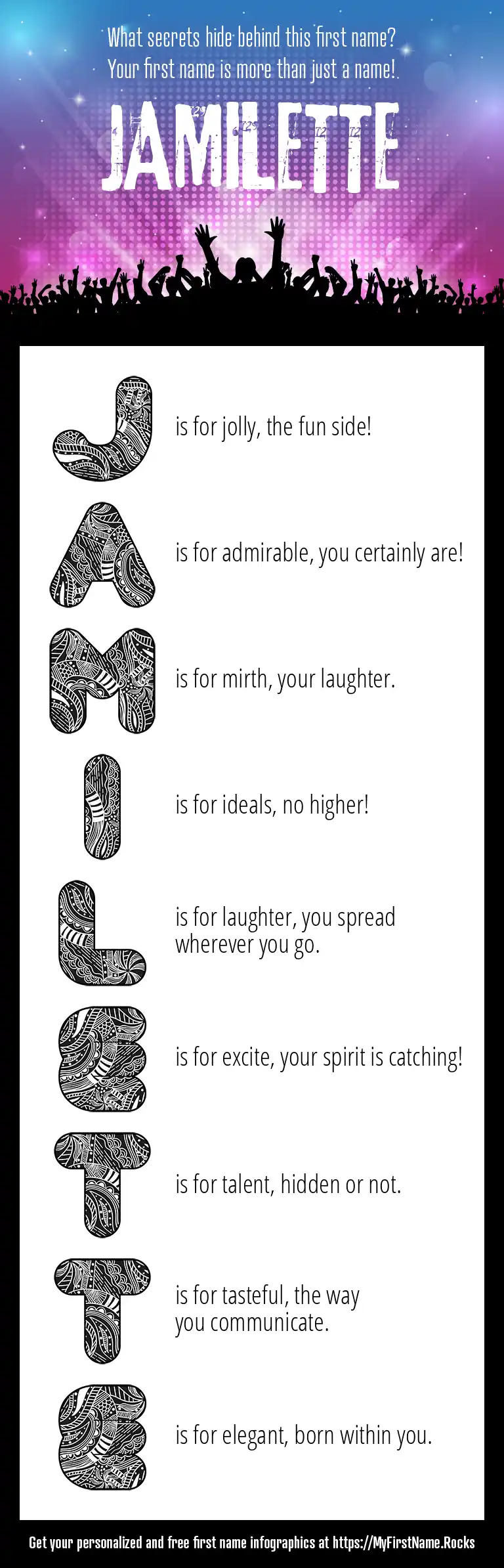 What secrets hide behind this first name?
Your first name is more than just a name!

JAMILETTE

J is for jolly, the fun side!

A is for admirable, you certainly are!

M is for mirth, your laughter.

I is for ideals, no higher!

L is for laughter, you spread wherever you go.

E is for excite, your spirit is catching!

T is for talent, hidden or not.

T is for tasteful, the way you communicate.

E is for elegant, born within you.

Get your personalized and free first name infographics at https://MyFirstName.Rocks