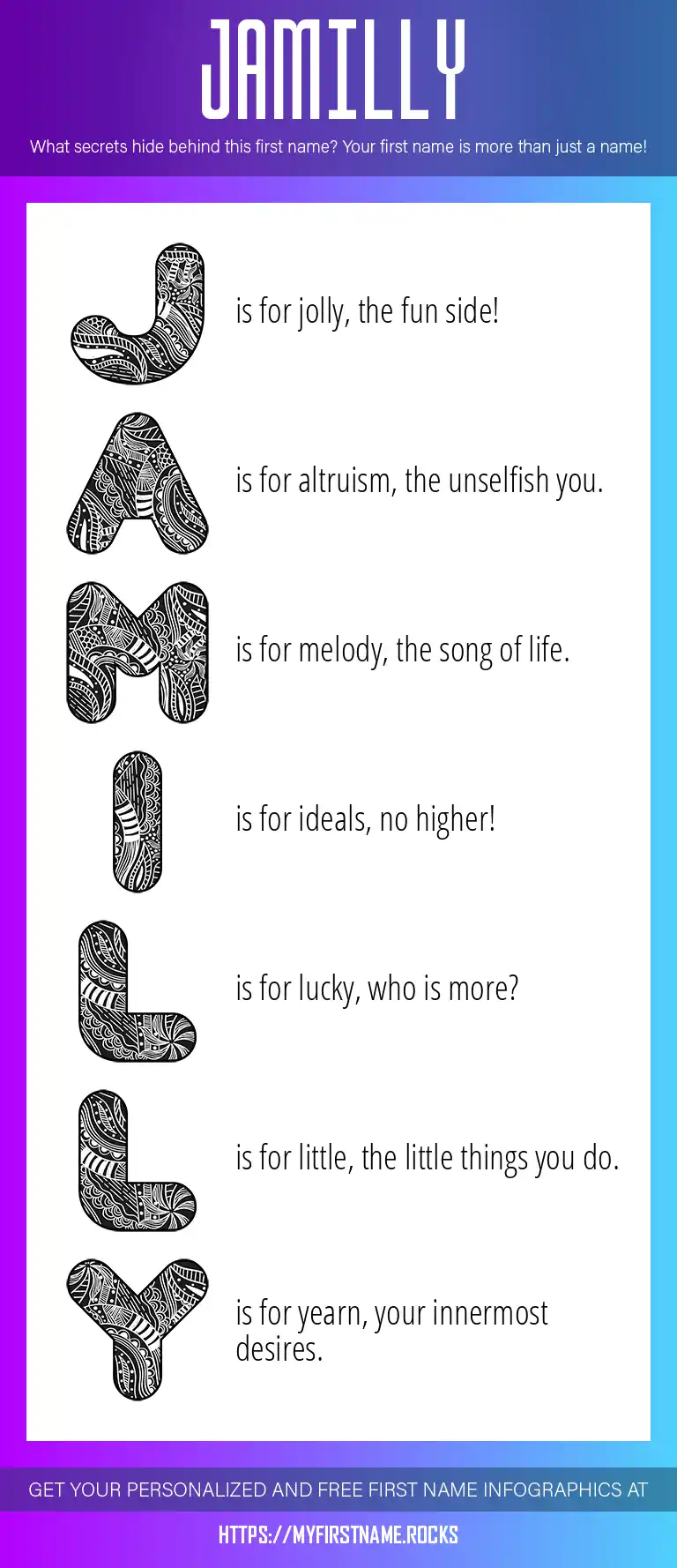 JAMILLY

What secrets hide behind this first name? Your first name is more than just a name!

J is for jolly, the fun side!

A is for altruism, the unselfish you.

M is for melody, the song of life.

I is for ideals, no higher!

L is for lucky, who is more?

L is for little, the little things you do.

Y is for yearn, your innermost desires.

GET YOUR PERSONALIZED AND FREE FIRST NAME INFOGRAPHICS AT

HTTPS://MYFIRSTNAME.ROCKS