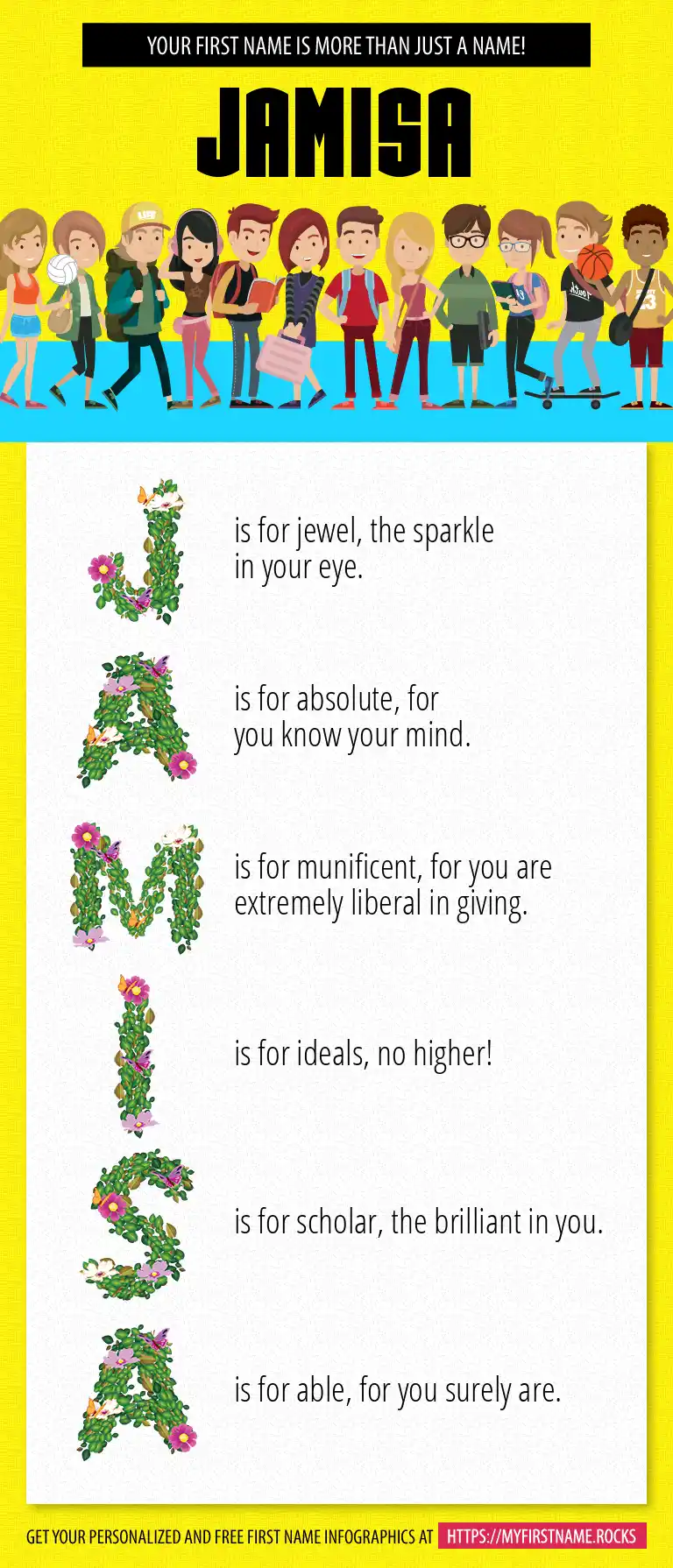 YOUR FIRST NAME IS MORE THAN JUST A NAME!

JAMISA

J is for jewel, the sparkle in your eye.

A is for absolute, for you know your mind.

M is for munificent, for you are extremely liberal in giving.

I is for ideals, no higher!

S is for scholar, the brilliant in you.

A is for able, for you surely are.

GET YOUR PERSONALIZED AND FREE FIRST NAME INFOGRAPHICS AT HTTPS://MYFIRSTNAME.ROCKS