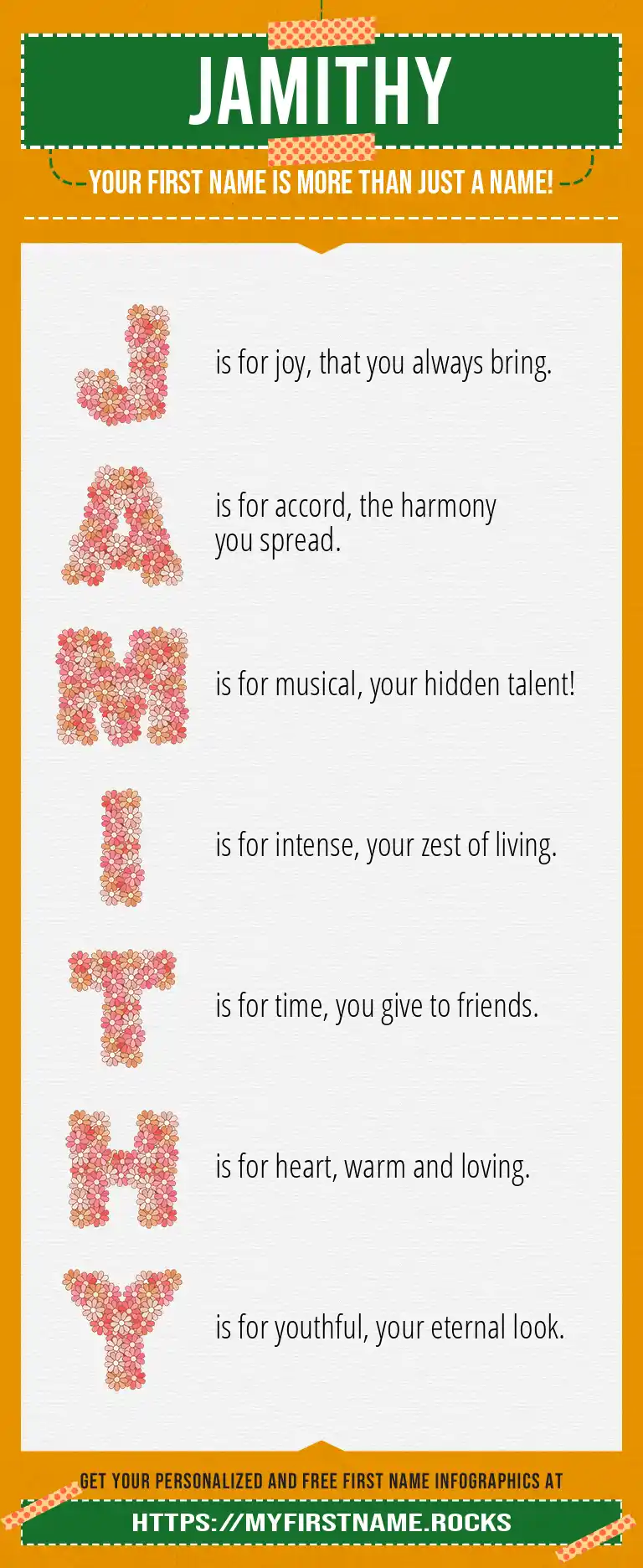 JAMITHY

YOUR FIRST NAME IS MORE THAN JUST A NAME!

J is for joy, that you always bring.

A is for accord, the harmony you spread.

M is for musical, your hidden talent!

I is for intense, your zest of living.

T is for time, you give to friends.

H is for heart, warm and loving.

Y is for youthful, your eternal look.

GET YOUR PERSONALIZED AND FREE FIRST NAME INFOGRAPHICS AT

HTTPS://MYFIRSTNAME.ROCKS